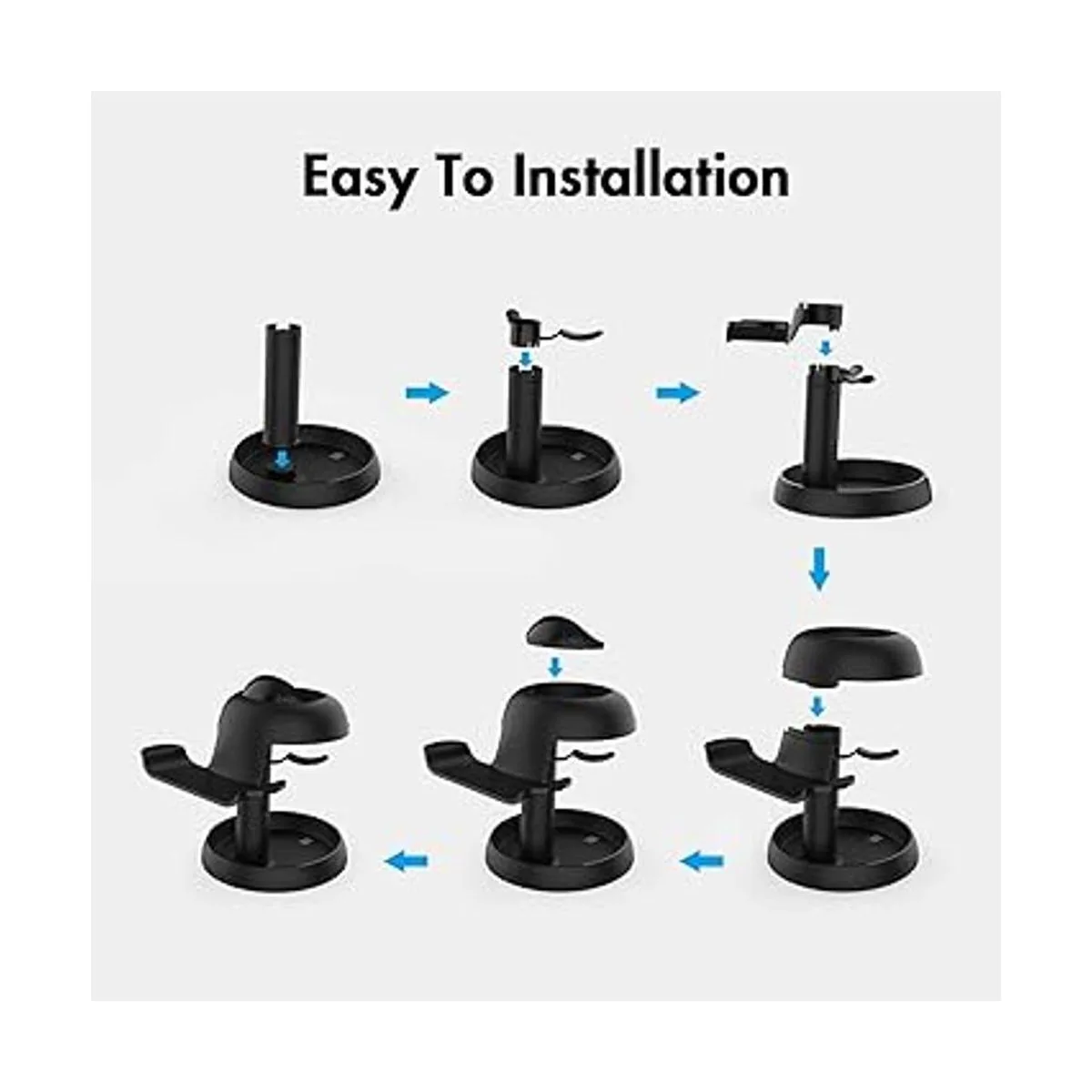 Easy To Installation