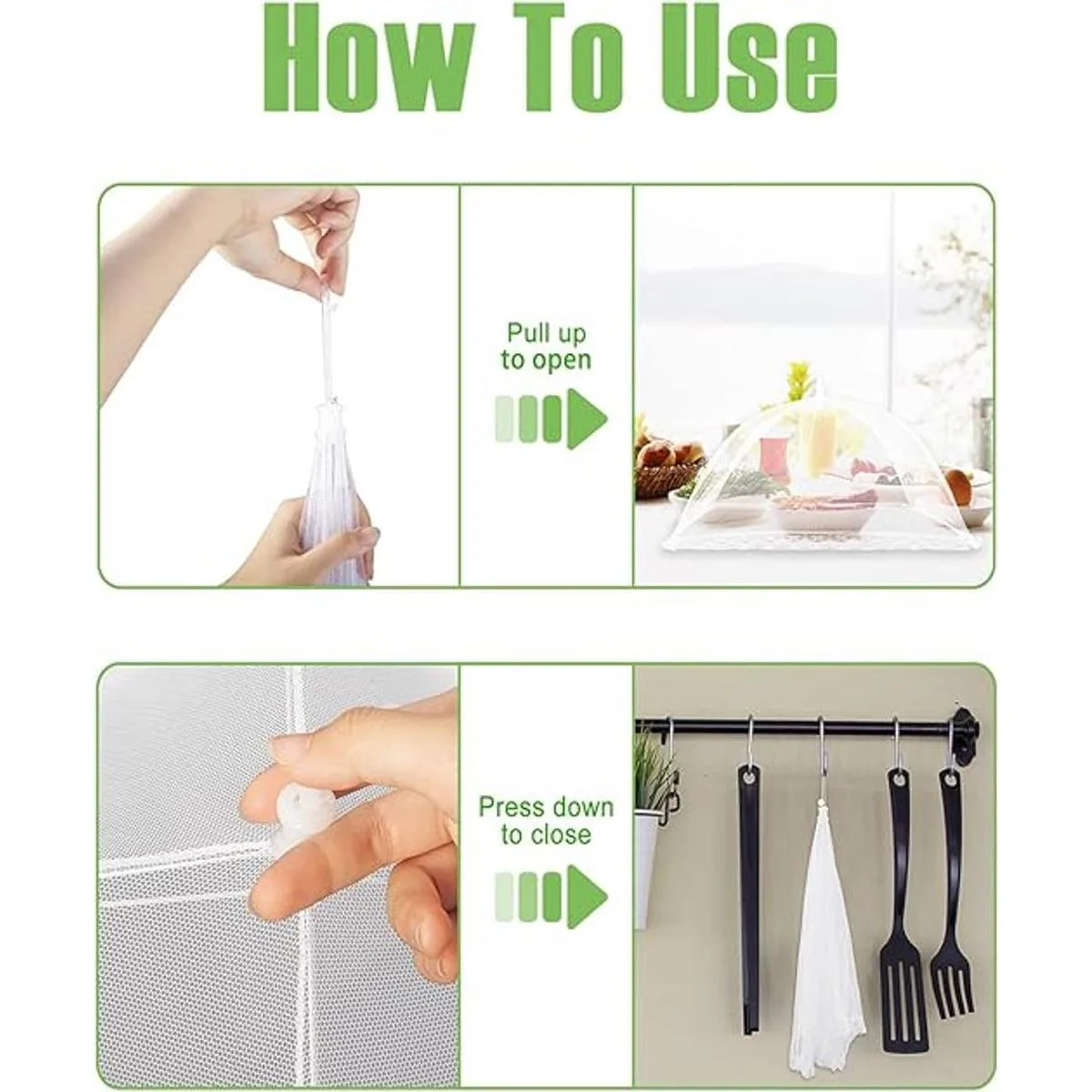 How To Use

Pull up to open

Press down to close