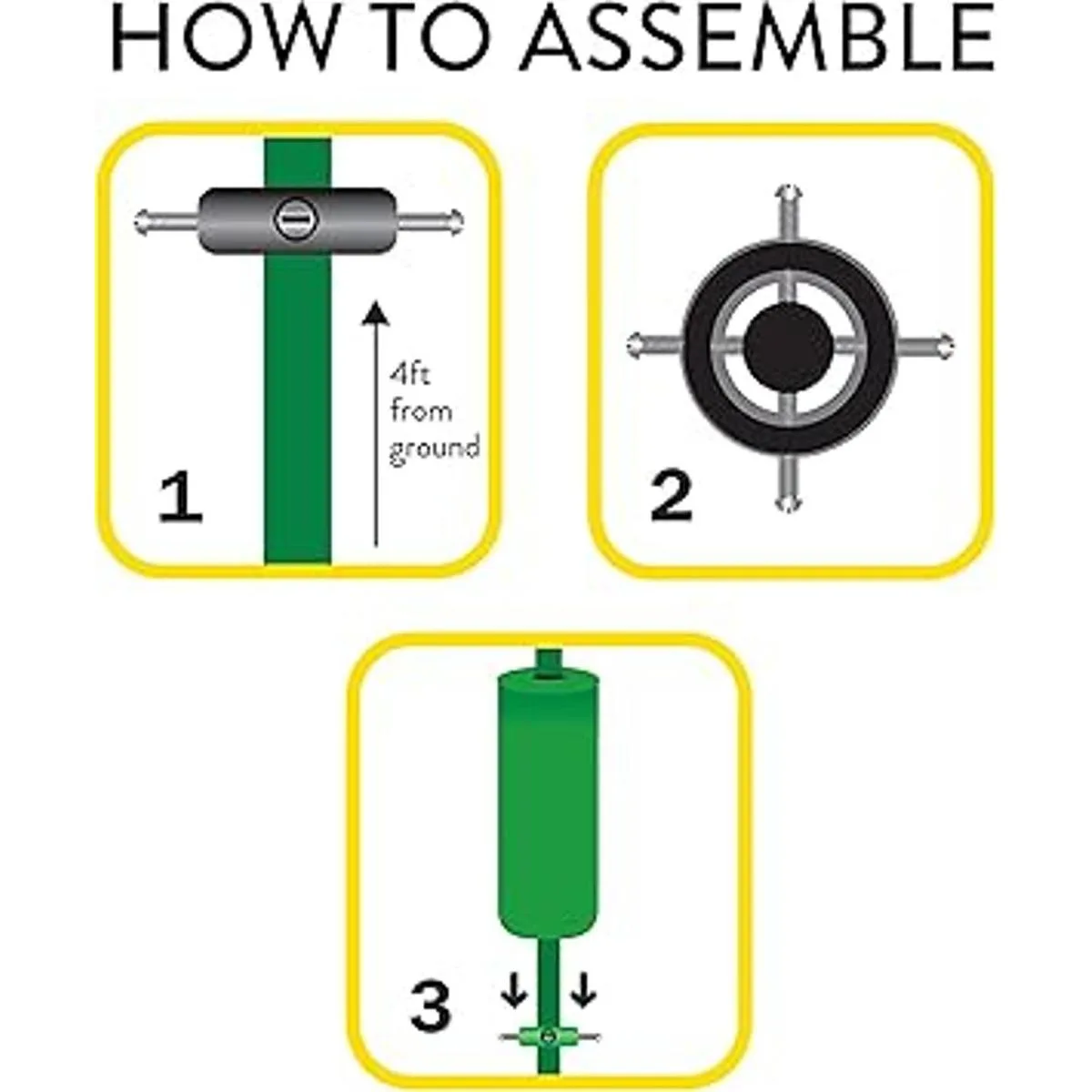 HOW TO ASSEMBLE

4ft from ground

1

2

3