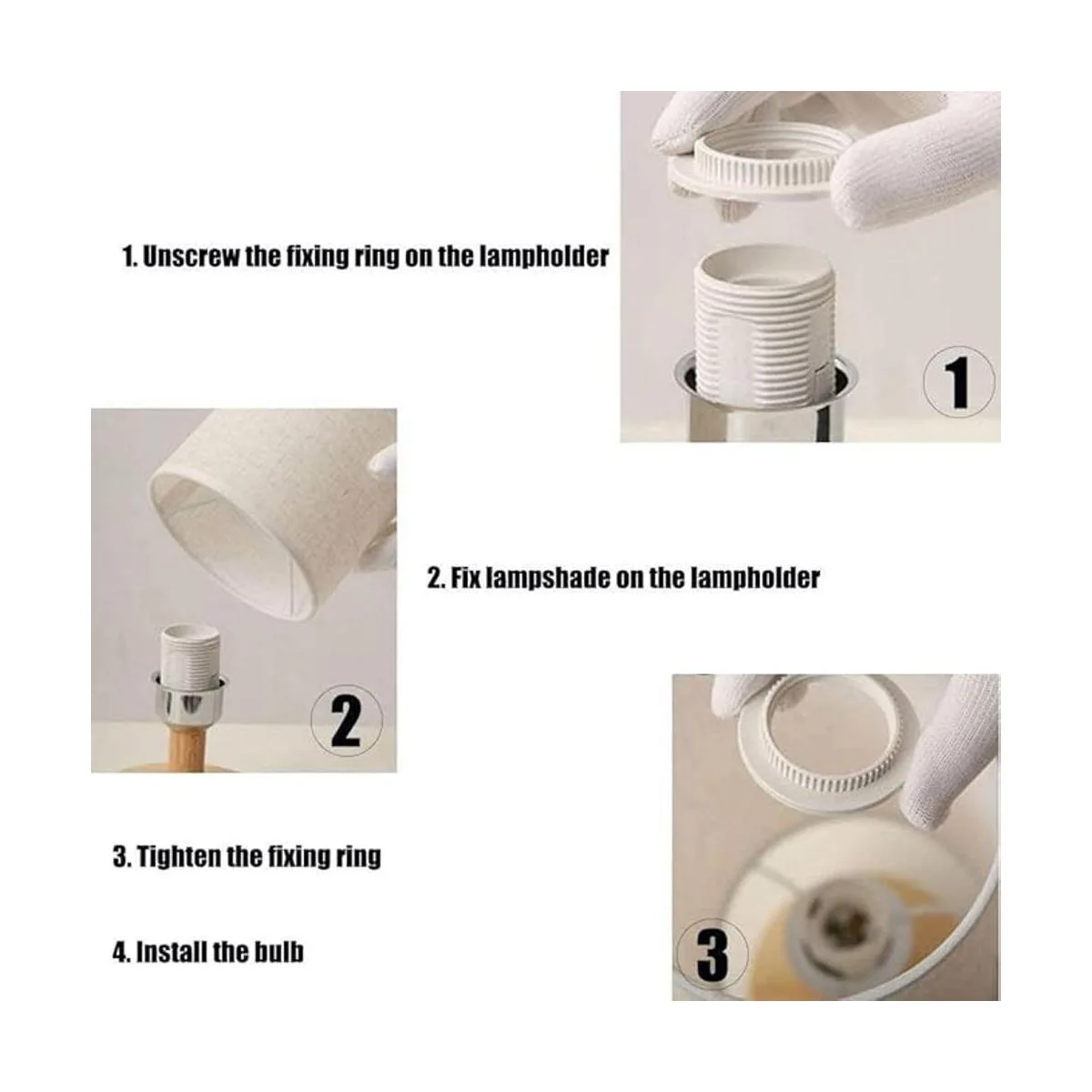 1. Unscrew the fixing ring on the lampholder

1

2

2. Fix lampshade on the lampholder

3. Tighten the fixing ring

4. Install the bulb

3