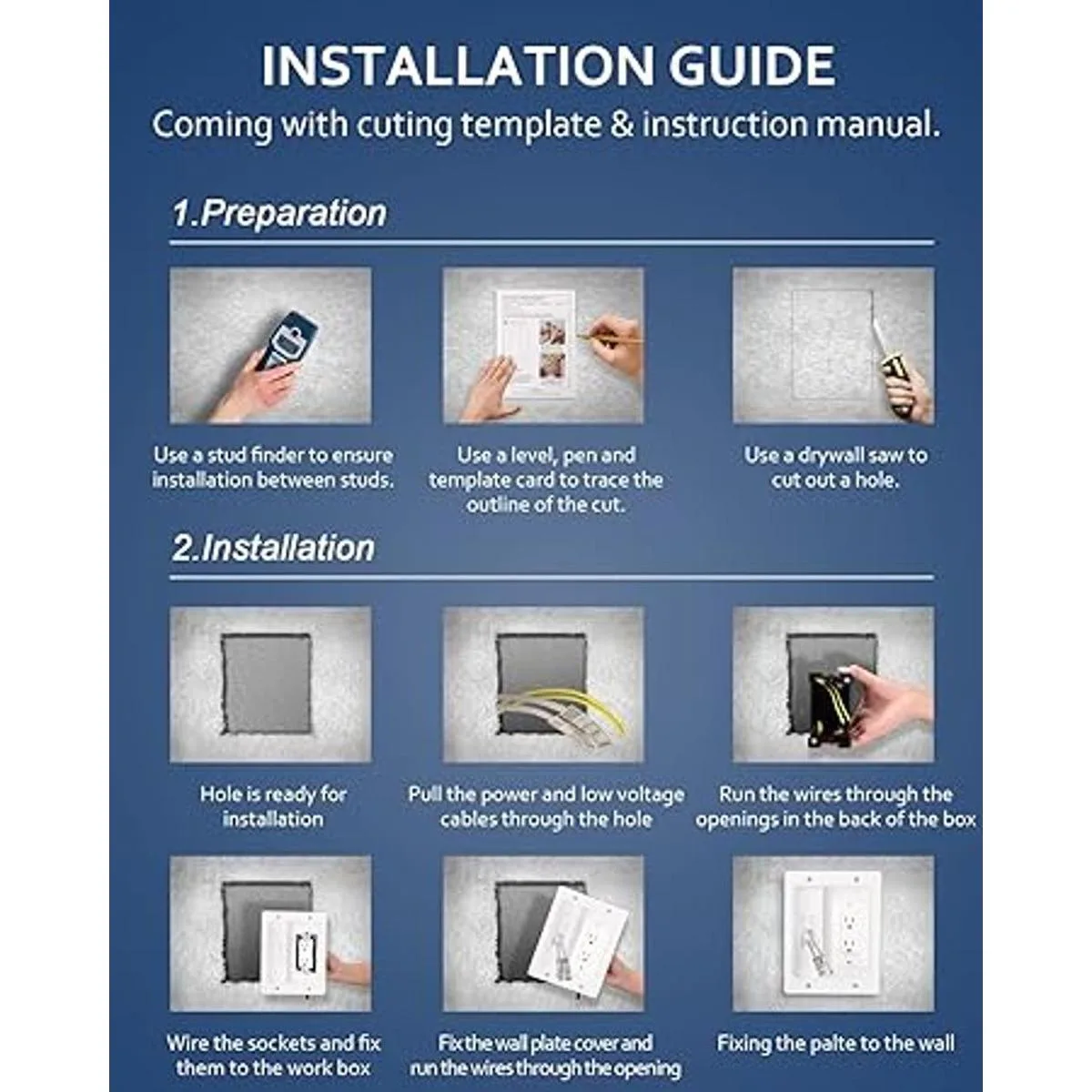 INSTALLATION GUIDE

Coming with cuting template & instruction manual.

1.Preparation

Use a stud finder to ensure installation between studs.

Use a level, pen and template card to trace the outline of the cut.

Use a drywall saw to cut out a hole.

2.Installation

Hole is ready for installation

Pull the power and low voltage cables through the hole

Run the wires through the openings in the back of the box

Wire the sockets and fix them to the work box

Fix the wall plate cover and run the wires through the opening

Fixing the palte to the wall