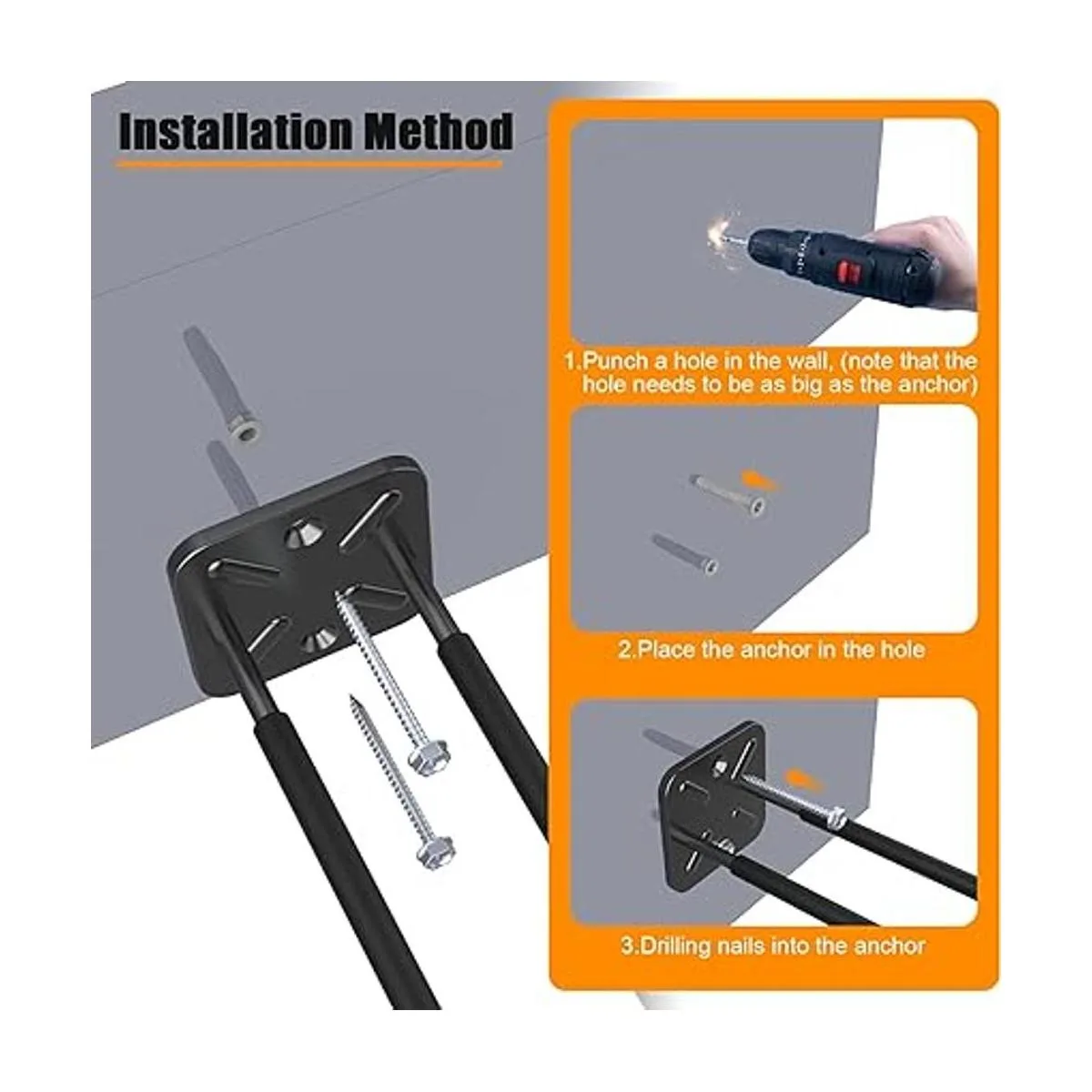 Installation Method

1.Punch a hole in the wall, (note that the hole needs to be as big as the anchor)

2.Place the anchor in the hole

3.Drilling nails into the anchor