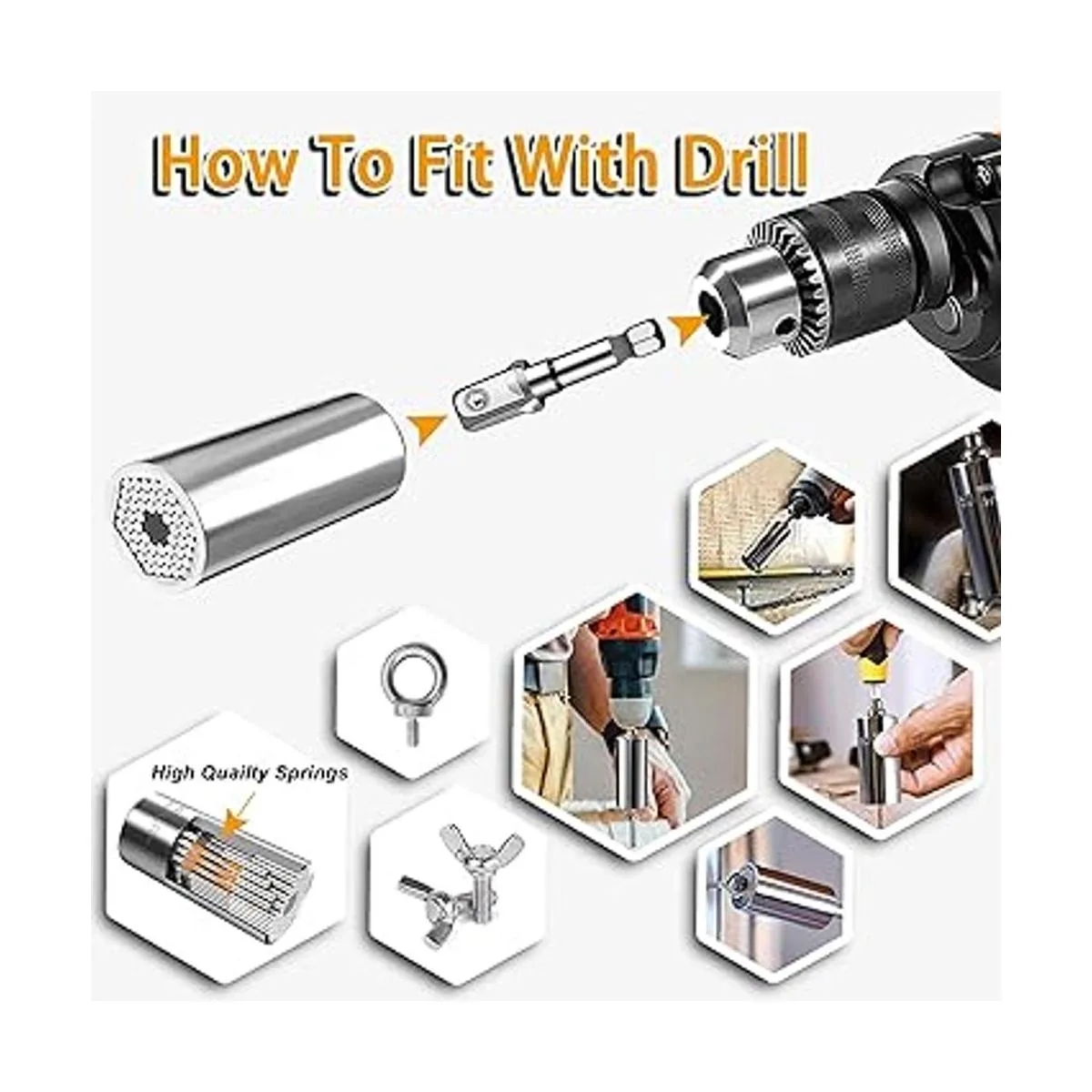 How To Fit With Drill

High Quality Springs