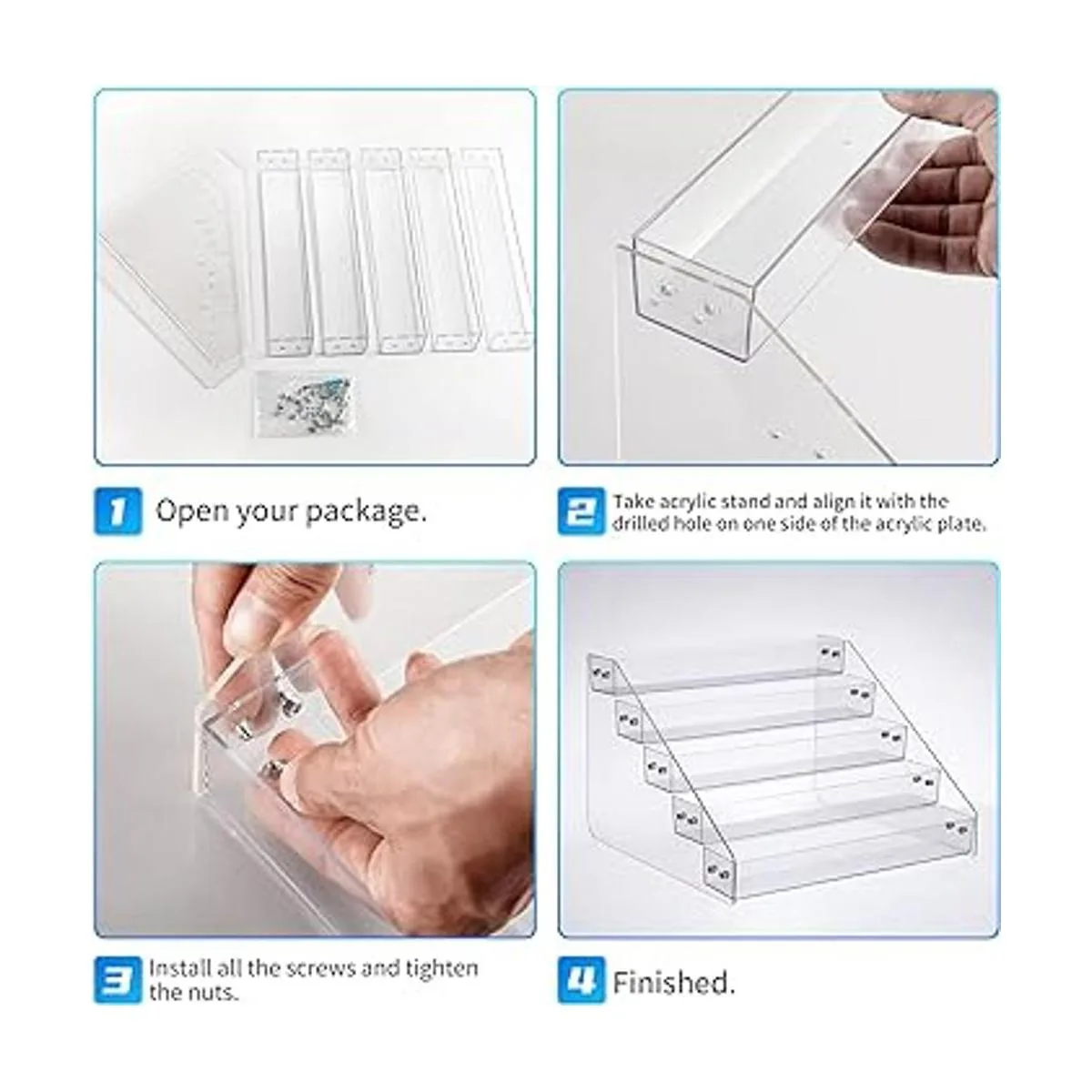 1 Open your package.

2 Take acrylic stand and align it with the drilled hole on one side of the acrylic plate.

3 Install all the screws and tighten the nuts.

4 Finished.