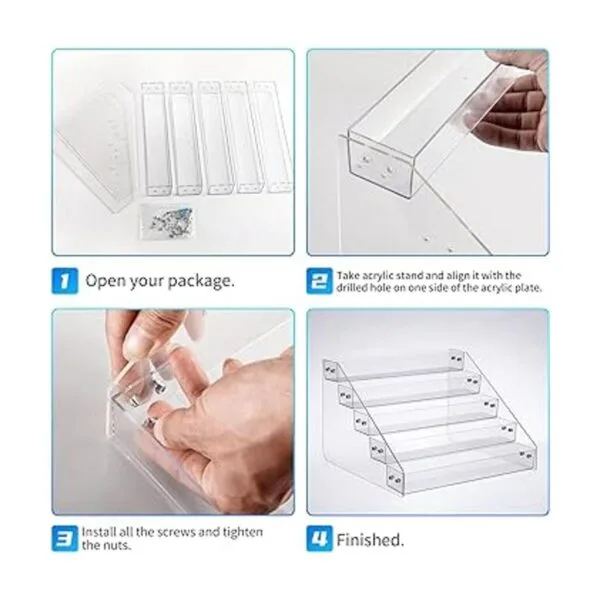 1 Open your package.

2 Take acrylic stand and align it with the drilled hole on one side of the acrylic plate.

3 Install all the screws and tighten the nuts.

4 Finished.