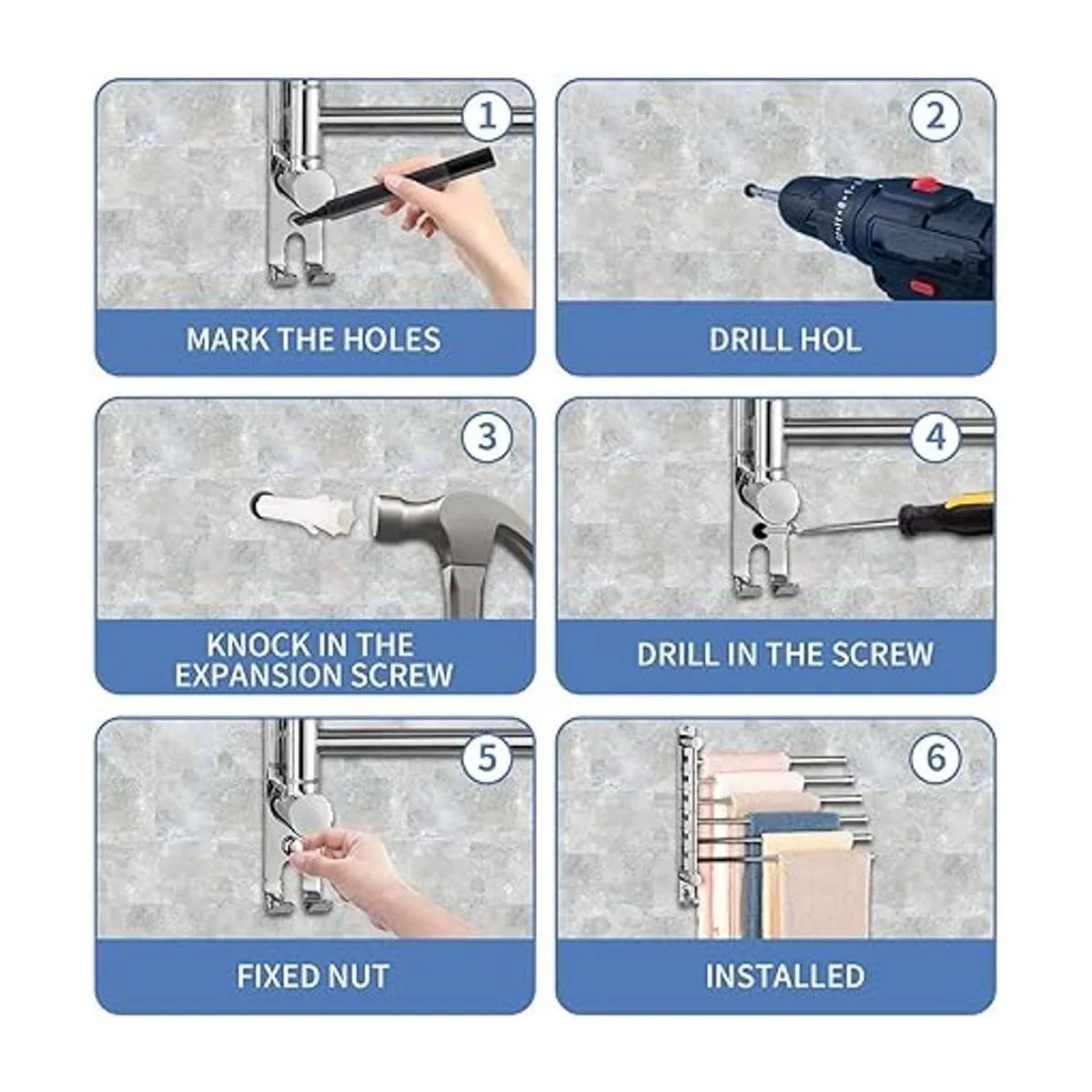 1

MARK THE HOLES

2

DRILL HOL

3

KNOCK IN THE EXPANSION SCREW

4

DRILL IN THE SCREW

5

FIXED NUT

6

INSTALLED