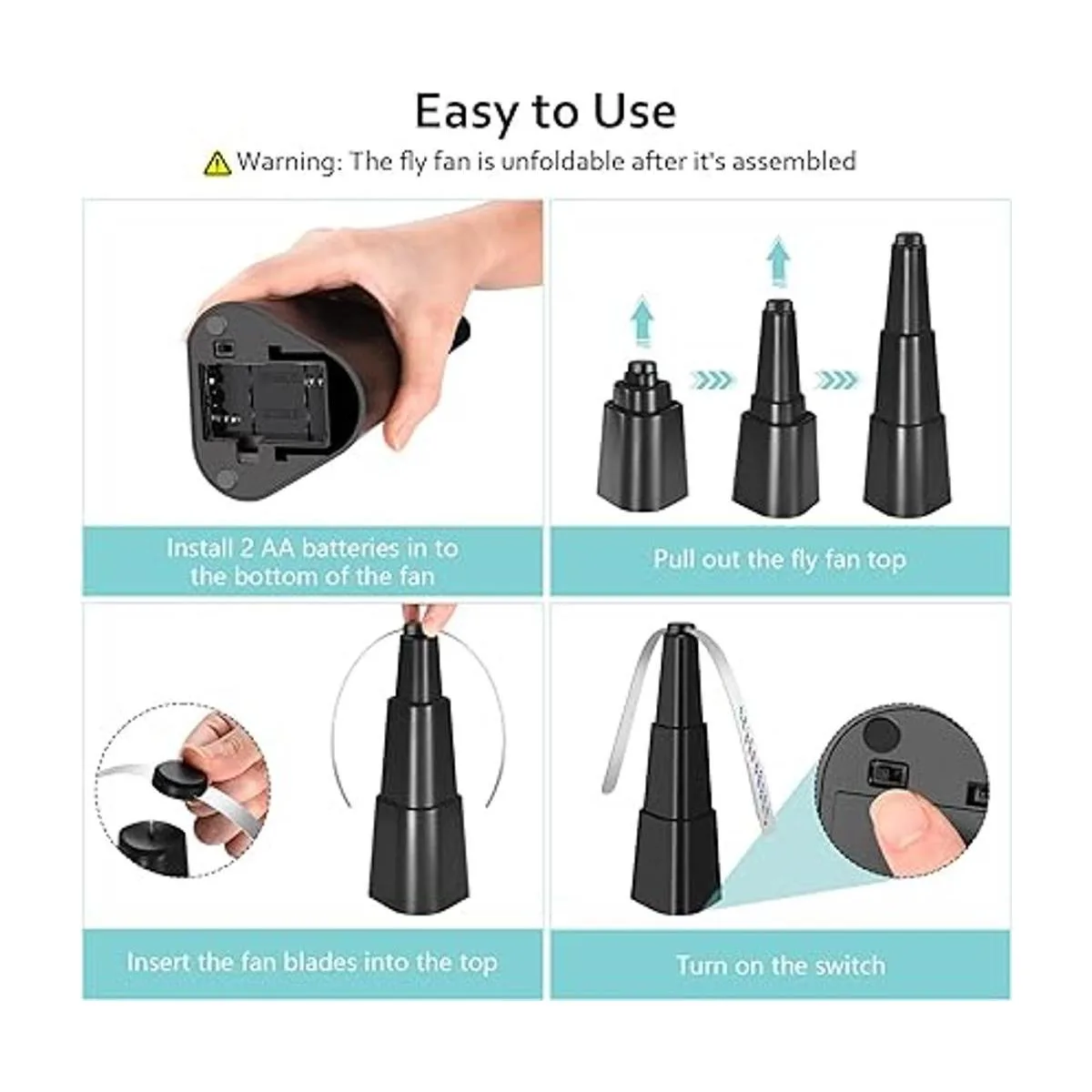 Easy to Use

Warning: The fly fan is unfoldable after it's assembled

Install 2 AA batteries in to the bottom of the fan

Pull out the fly fan top

Insert the fan blades into the top

Turn on the switch