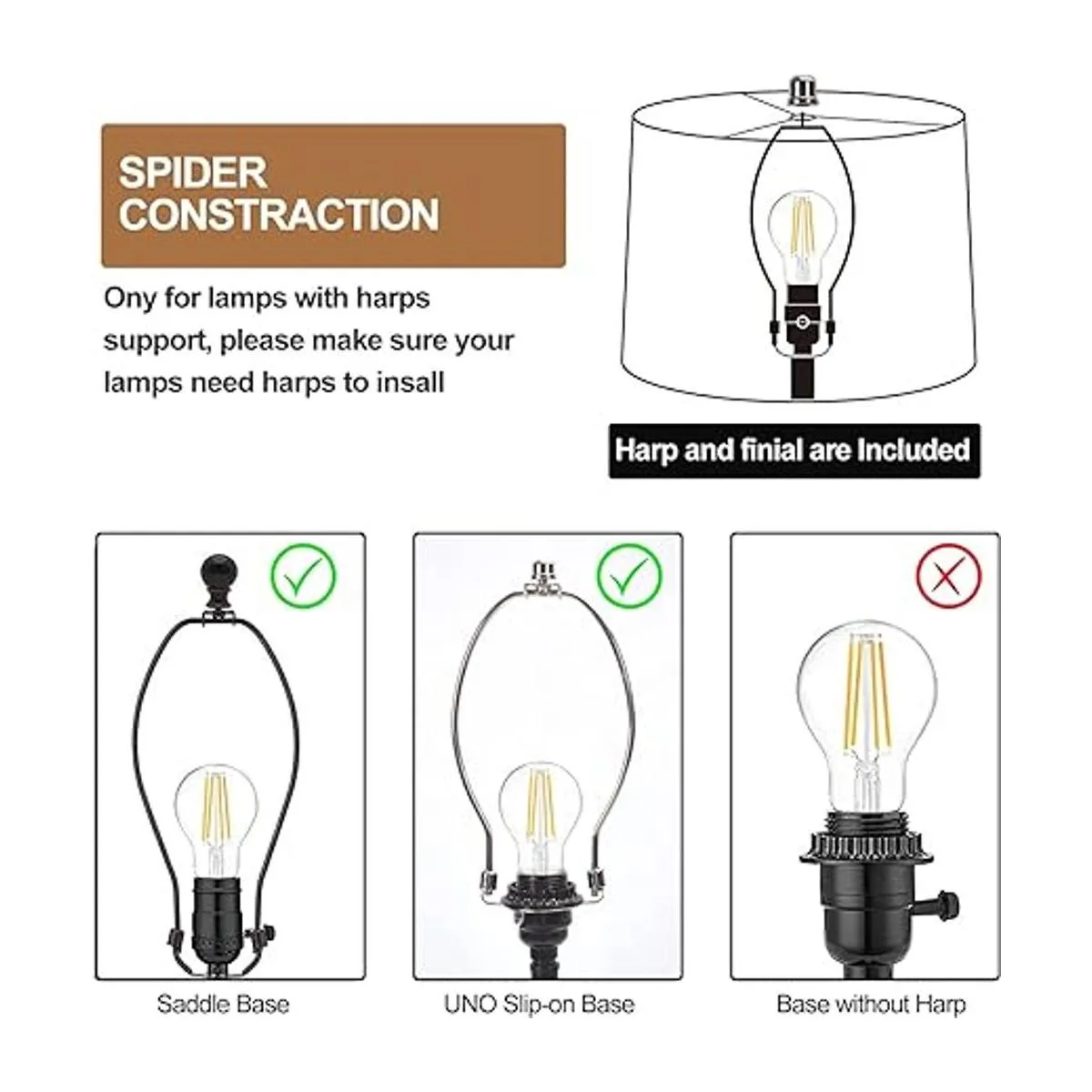 SPIDER CONSTRACTION

Ony for lamps with harps support, please make sure your lamps need harps to insall

Harp and finial are Included

Saddle Base

UNO Slip-on Base

Base without Harp