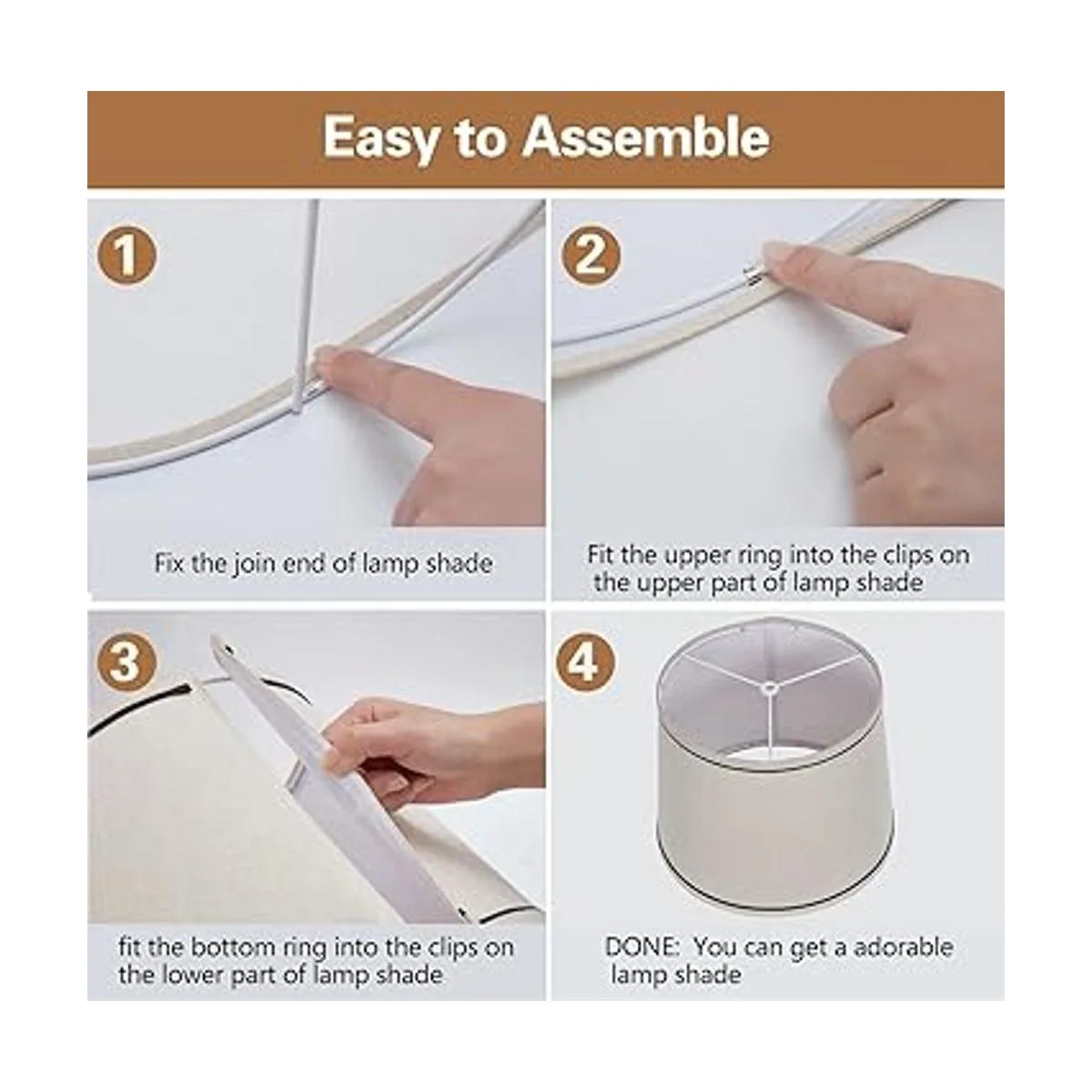 Easy to Assemble

1

Fix the join end of lamp shade

2

Fit the upper ring into the clips on the upper part of lamp shade

3

fit the bottom ring into the clips on the lower part of lamp shade

4

DONE: You can get a adorable lamp shade