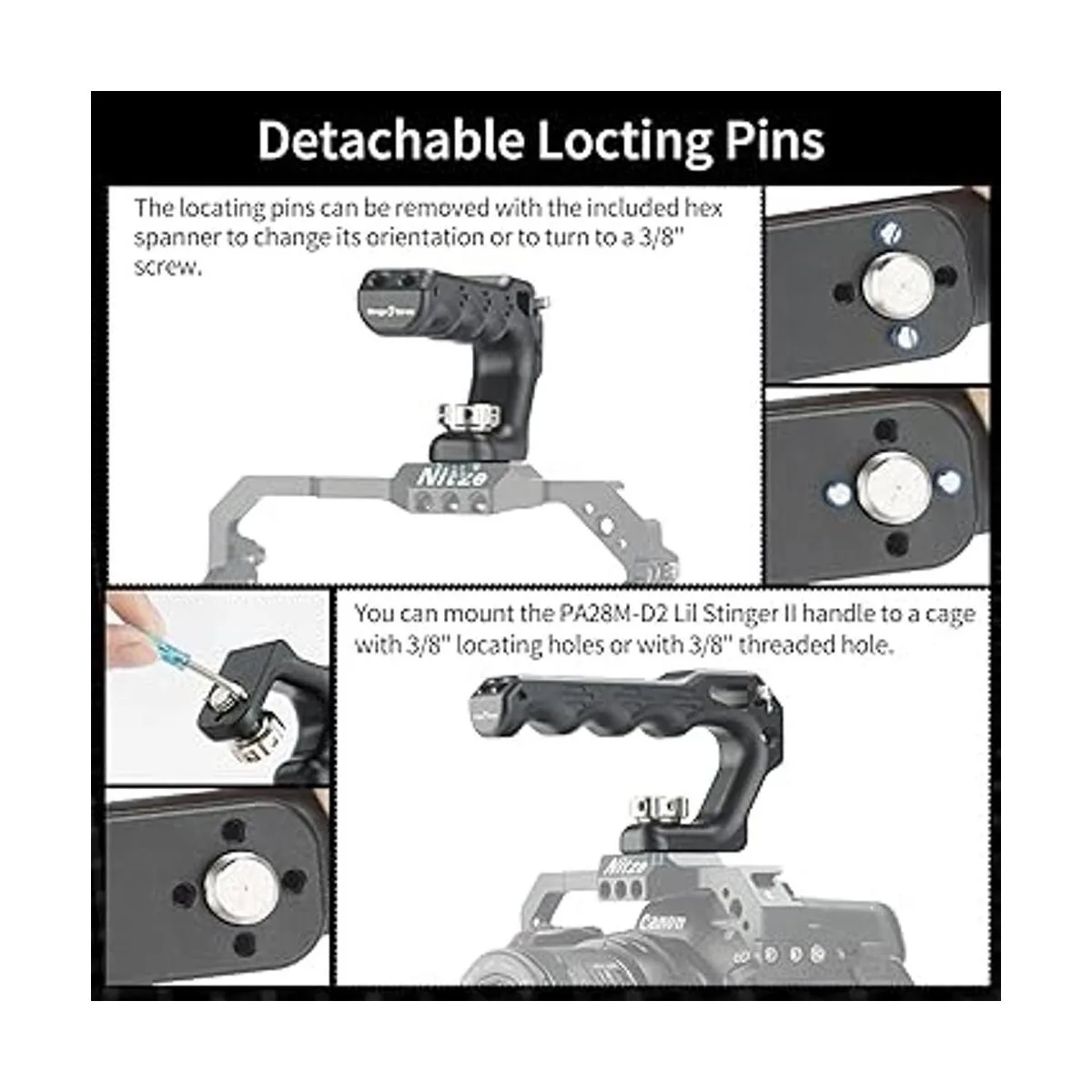 Detachable Locting Pins

The locating pins can be removed with the included hex spanner to change its orientation or to turn to a 3/8" screw.

Nitze

You can mount the PA28M-D2 Lil Stinger II handle to a cage with 3/8" locating holes or with 3/8" threaded hole.

Nitze

Canon