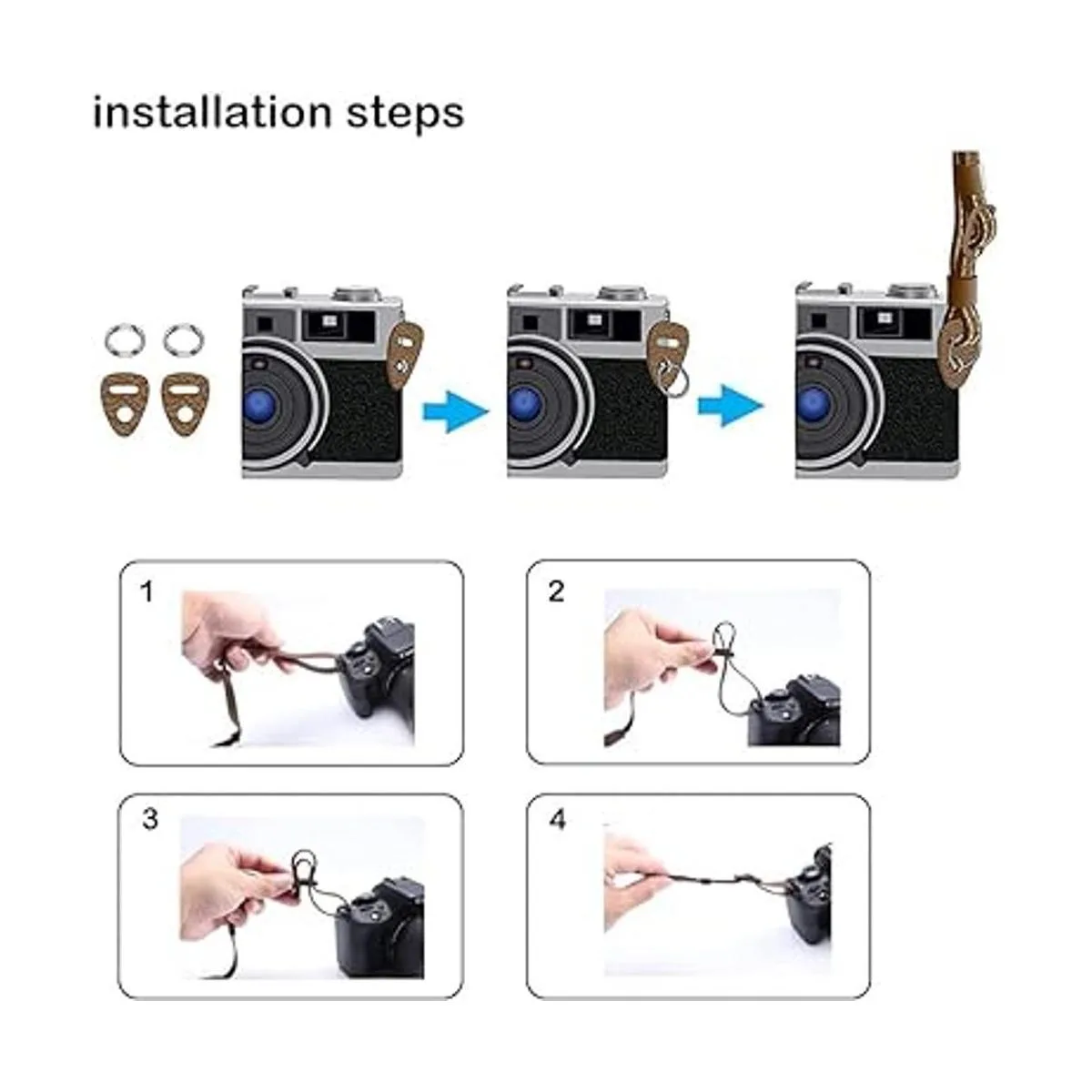 installation steps

1

2

3

4