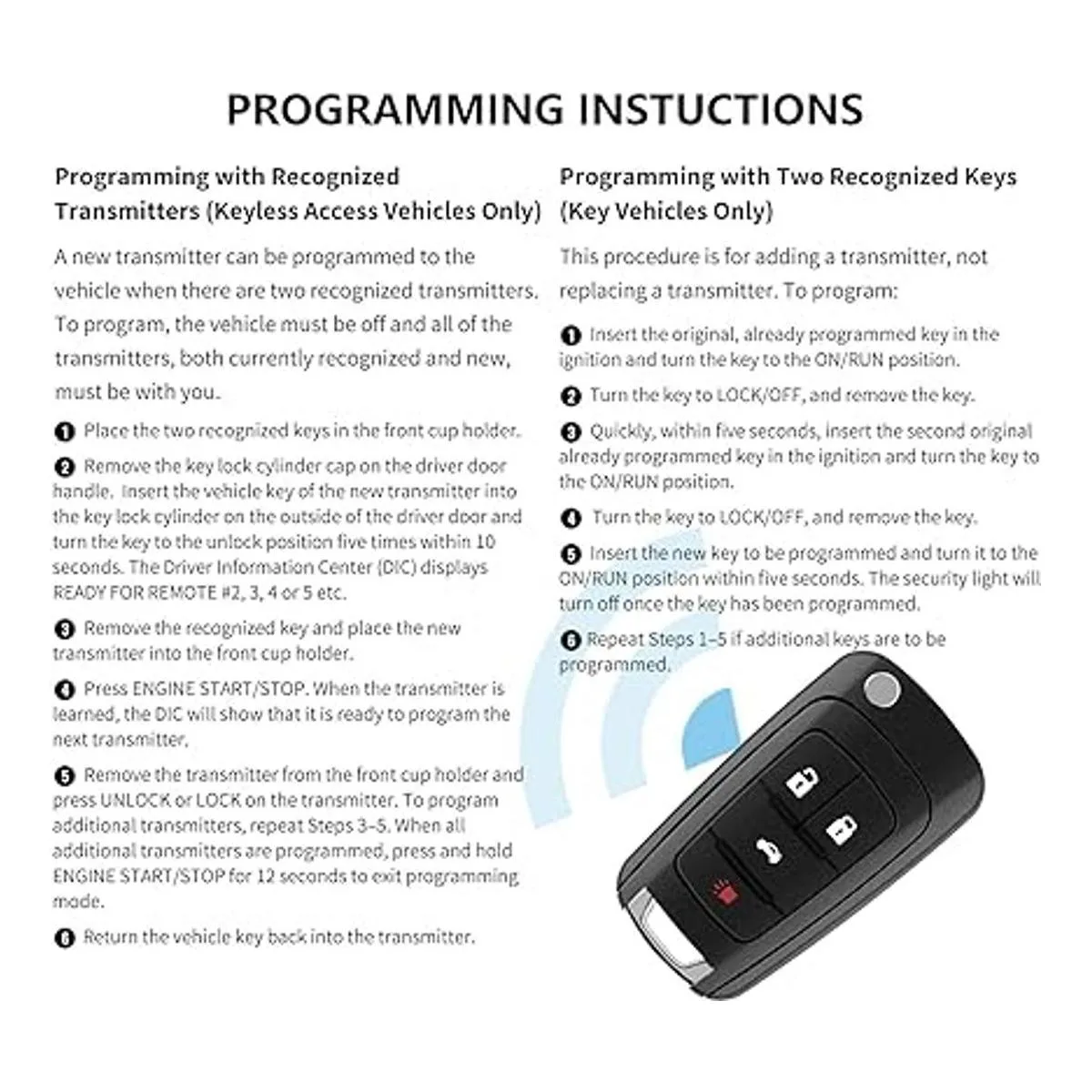 PROGRAMMING INSTUCTIONS

Programming with Recognized Transmitters (Keyless Access Vehicles Only)

A new transmitter can be programmed to the vehicle when there are two recognized transmitters. To program, the vehicle must be off and all of the transmitters, both currently recognized and new, must be with you.

❶ Place the two recognized keys in the front cup holder.

❷ Remove the key lock cylinder cap on the driver door handle. Insert the vehicle key of the new transmitter into the key lock cylinder on the outside of the driver door and turn the key to the unlock position five times within 10 seconds. The Driver Information Center (DIC) displays READY FOR REMOTE #2, 3, 4 or 5 etc.

❸ Remove the recognized key and place the new transmitter into the front cup holder.

❹ Press ENGINE START/STOP. When the transmitter is learned, the DIC will show that it is ready to program the next transmitter.

❺ Remove the transmitter from the front cup holder and press UNLOCK or LOCK on the transmitter. To program additional transmitters, repeat Steps 3–5. When all additional transmitters are programmed, press and hold ENGINE START/STOP for 12 seconds to exit programming mode.

❻ Return the vehicle key back into the transmitter.

Programming with Two Recognized Keys (Key Vehicles Only)

This procedure is for adding a transmitter, not replacing a transmitter. To program:

❶ Insert the original, already programmed key in the ignition and turn the key to the ON/RUN position.

❷ Turn the key to LOCK/OFF, and remove the key.

❸ Quickly, within five seconds, insert the second original already programmed key in the ignition and turn the key to the ON/RUN position.

❹ Turn the key to LOCK/OFF, and remove the key.

❺ Insert the new key to be programmed and turn it to the ON/RUN position within five seconds. The security light will turn off once the key has been programmed.

❻ Repeat Steps 1–5 if additional keys are to be programmed.