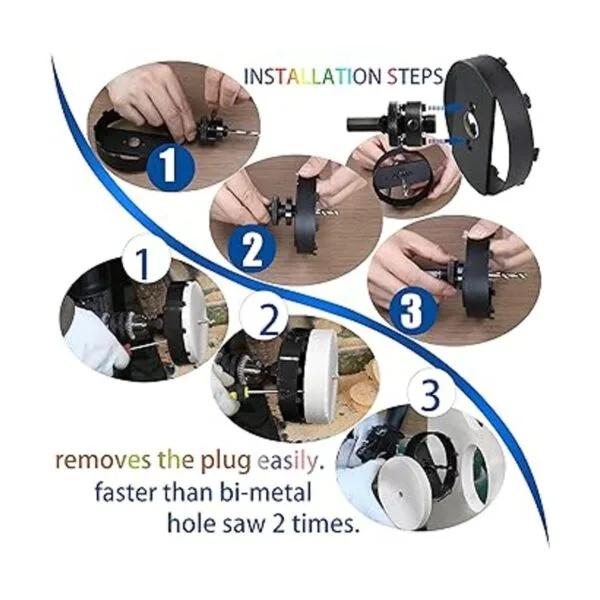 INSTALLATION STEPS

1

2

3

1

2

3

removes the plug easily.
faster than bi-metal
hole saw 2 times.