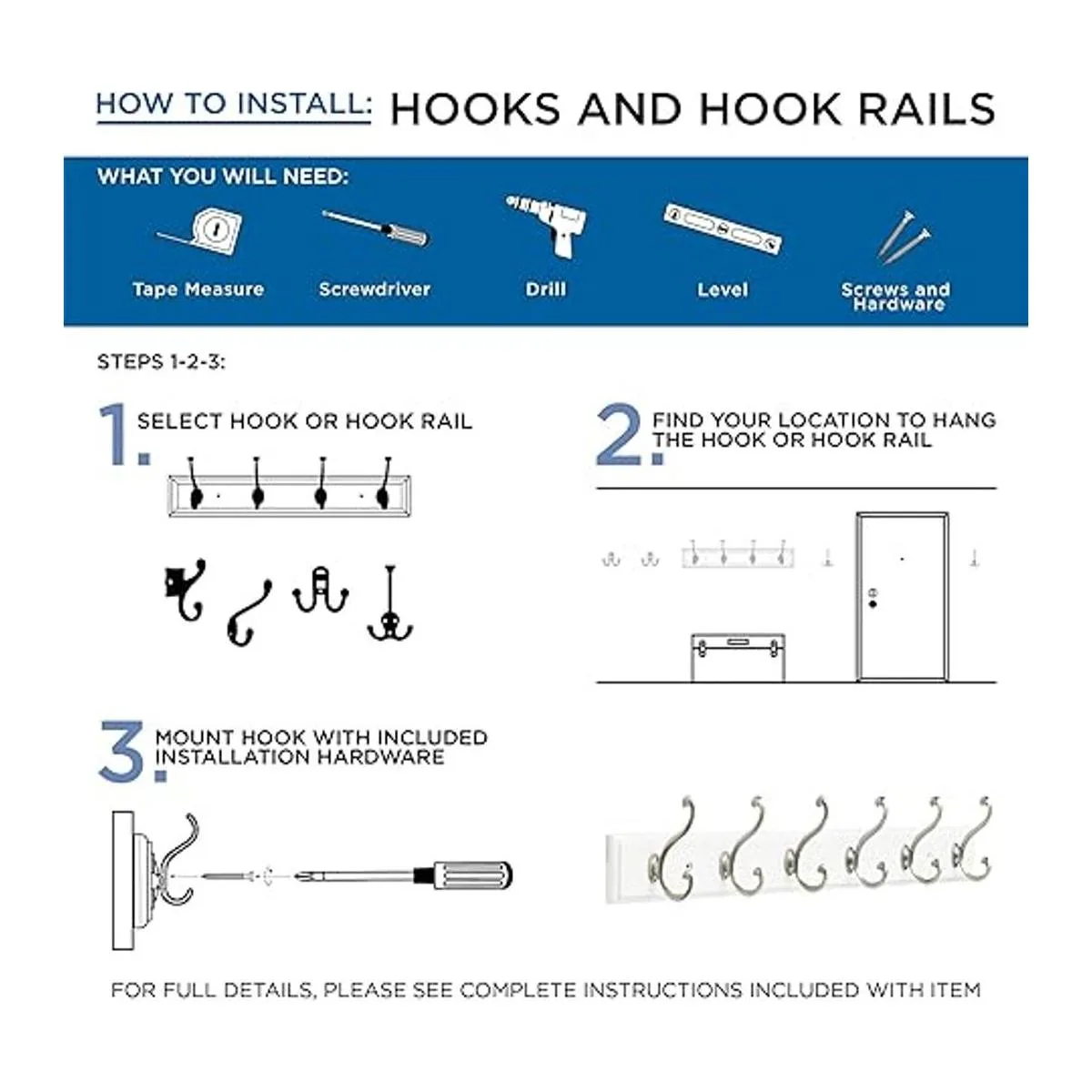 HOW TO INSTALL: HOOKS AND HOOK RAILS

WHAT YOU WILL NEED:

Tape Measure

Screwdriver

Drill

Level

Screws and Hardware

STEPS 1-2-3:

1. SELECT HOOK OR HOOK RAIL

2. FIND YOUR LOCATION TO HANG THE HOOK OR HOOK RAIL

3. MOUNT HOOK WITH INCLUDED INSTALLATION HARDWARE

FOR FULL DETAILS, PLEASE SEE COMPLETE INSTRUCTIONS INCLUDED WITH ITEM