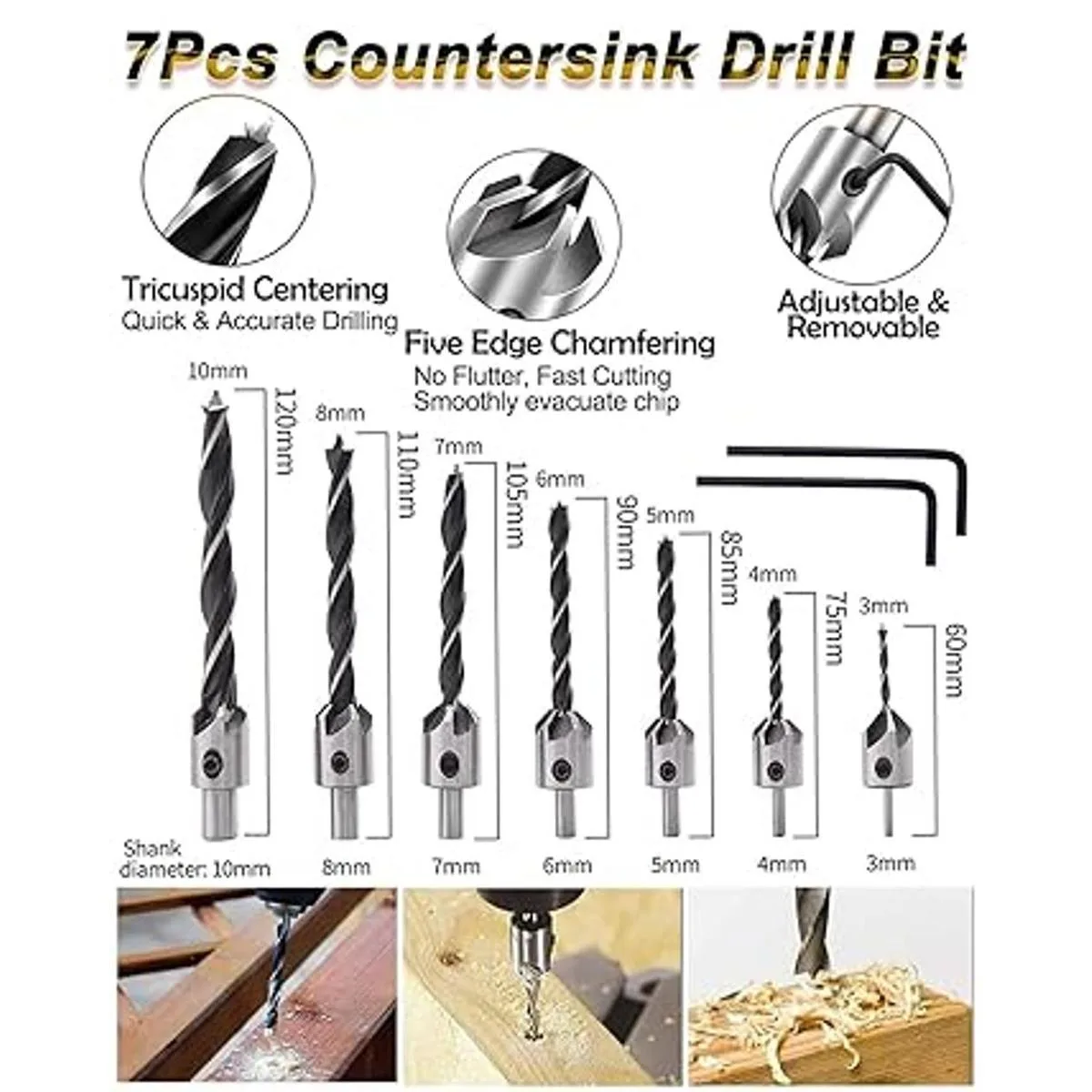 7Pcs Countersink Drill Bit

Tricuspid Centering
Quick & Accurate Drilling

Five Edge Chamfering
No Flutter, Fast Cutting
Smoothly evacuate chip

Adjustable & Removable

10mm 120mm
8mm 110mm
7mm 105mm
6mm 90mm
5mm 85mm
4mm 75mm
3mm 60mm

Shank diameter: 10mm 8mm 7mm 6mm 5mm 4mm 3mm