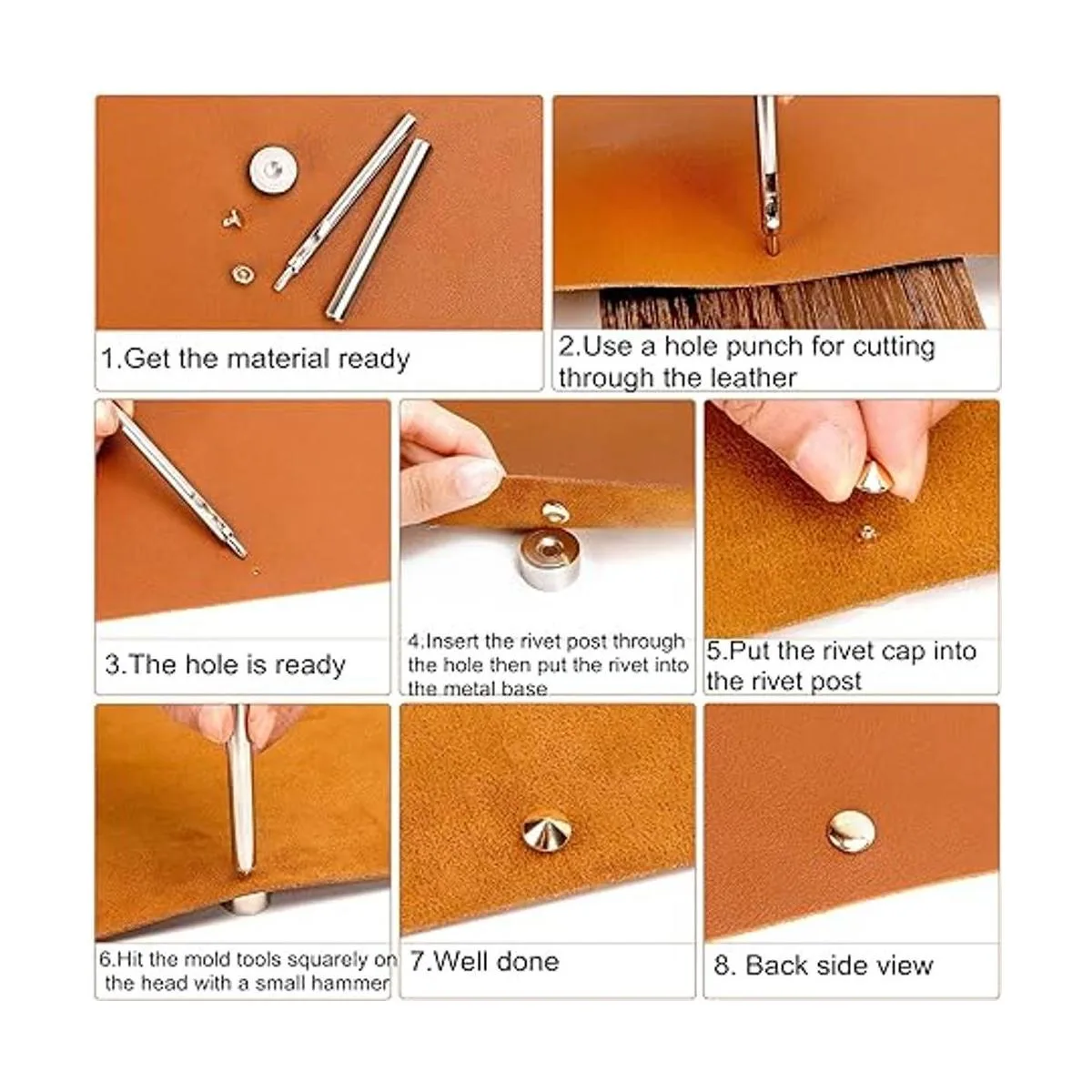 1.Get the material ready

2.Use a hole punch for cutting through the leather

3.The hole is ready

4.Insert the rivet post through the hole then put the rivet into the metal base

5.Put the rivet cap into the rivet post

6.Hit the mold tools squarely on the head with a small hammer

7.Well done

8. Back side view