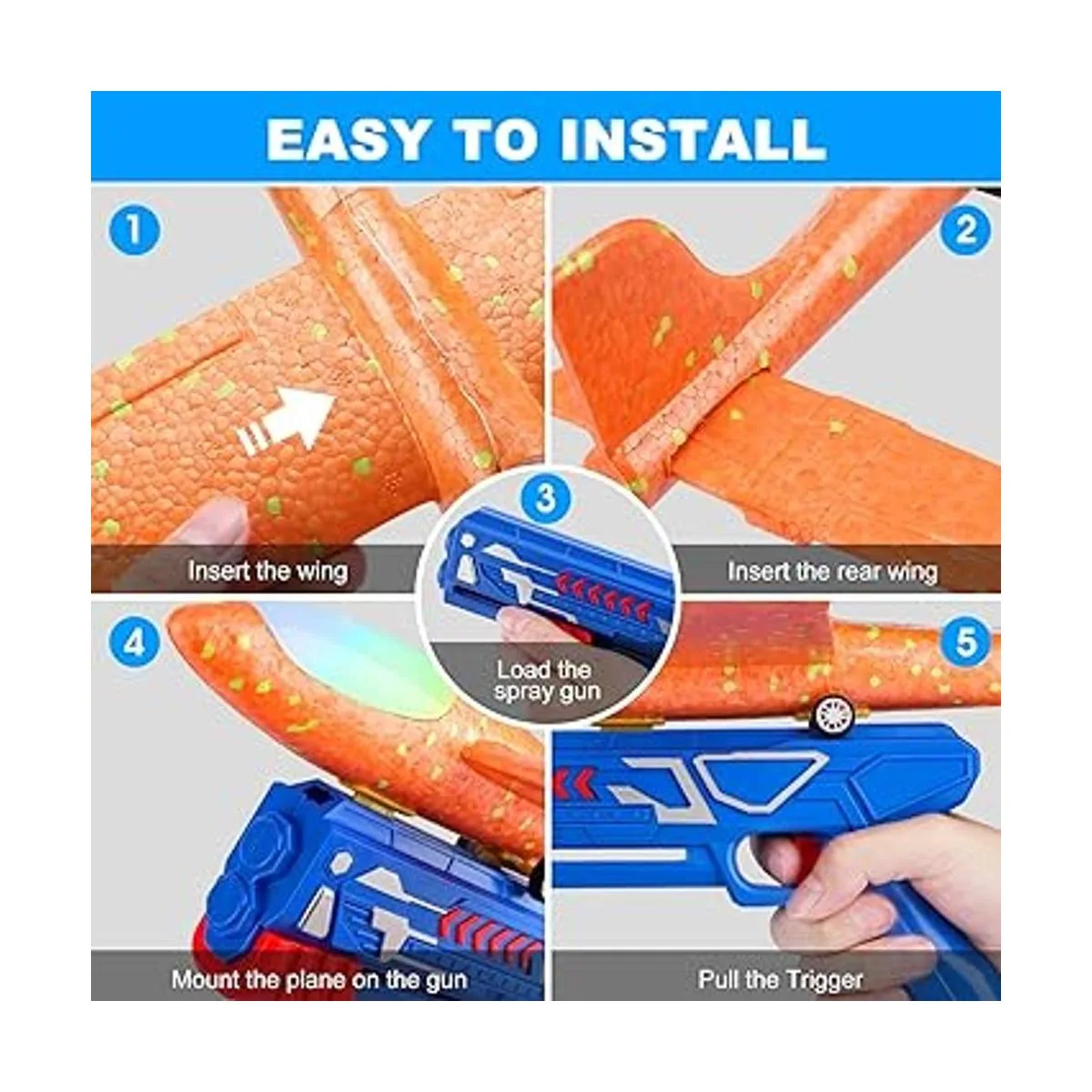 EASY TO INSTALL

1

Insert the wing

2

Insert the rear wing

3

Load the spray gun

4

Mount the plane on the gun

5

Pull the Trigger