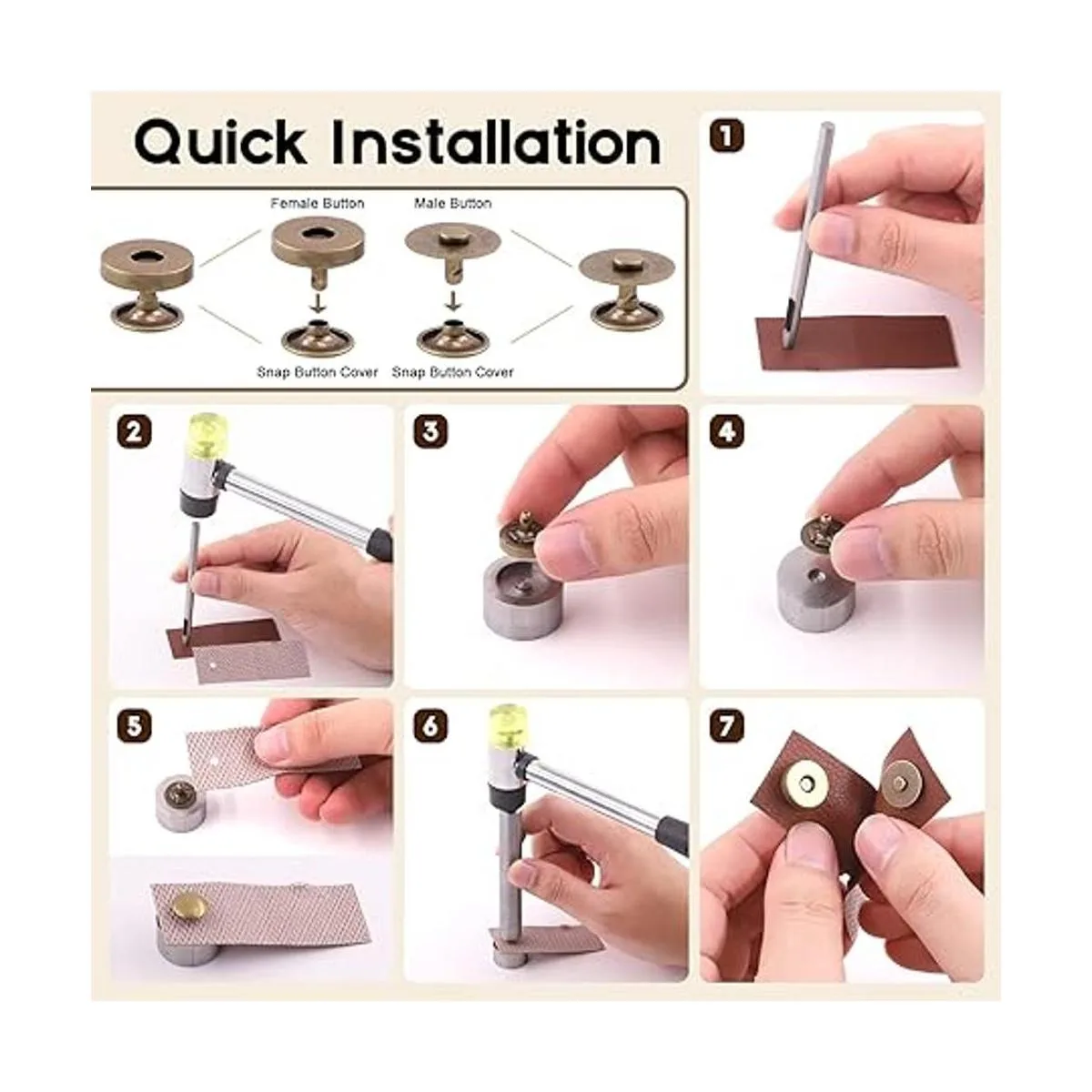 Quick Installation

Female Button

Male Button

Snap Button Cover

Snap Button Cover

1

2

3

4

5

6

7