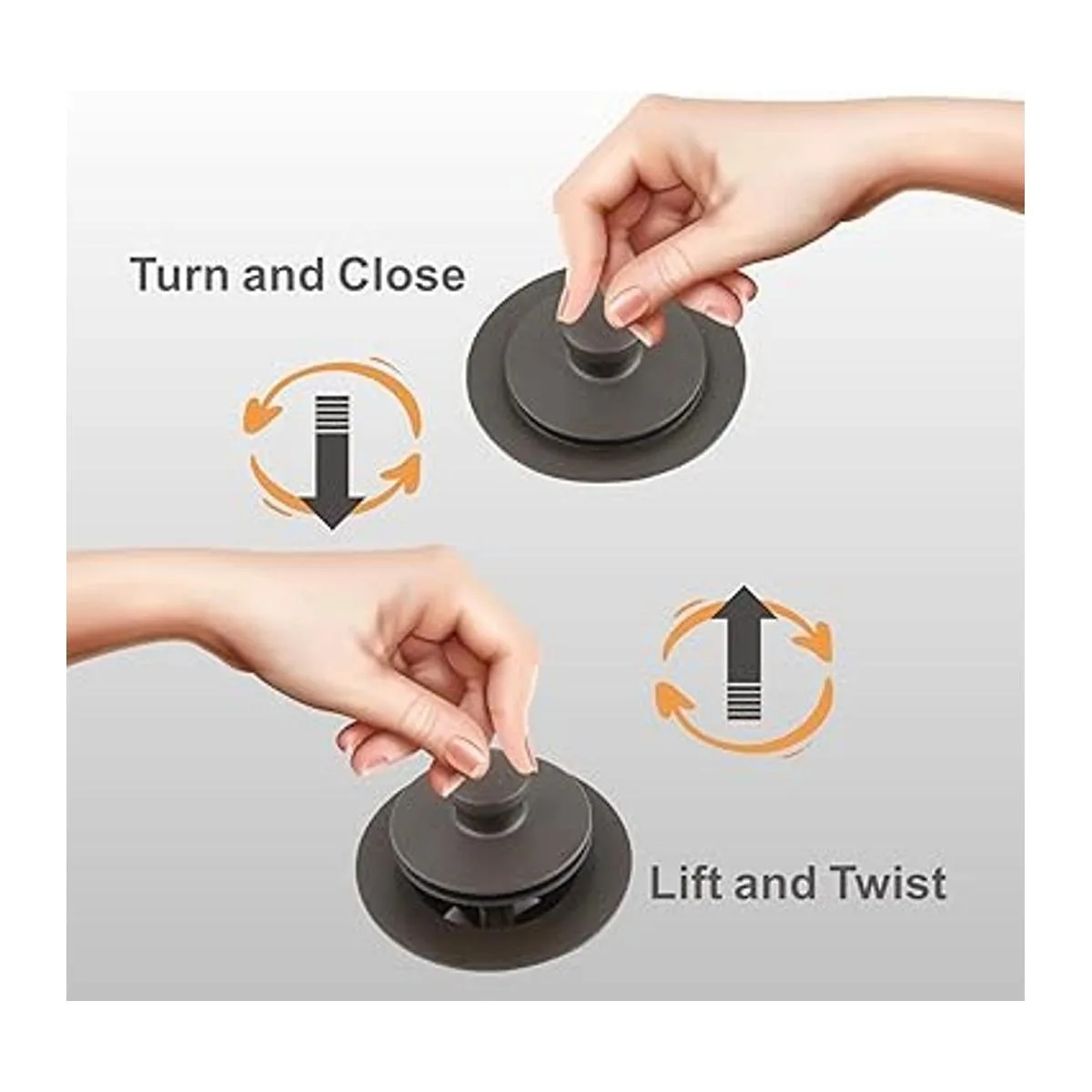 Turn and Close

Lift and Twist