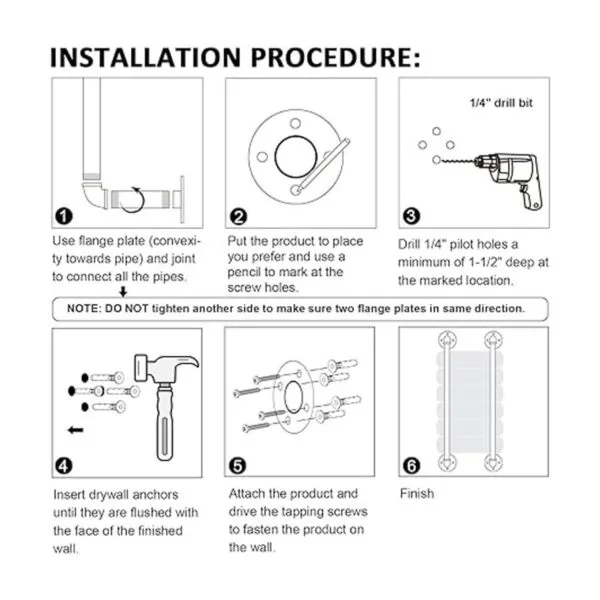 INSTALLATION PROCEDURE:

1
Use flange plate (convexity towards pipe) and joint to connect all the pipes.

2
Put the product to place you prefer and use a pencil to mark at the screw holes.

1/4" drill bit
3
Drill 1/4" pilot holes a minimum of 1-1/2" deep at the marked location.

NOTE: DO NOT tighten another side to make sure two flange plates in same direction.

4
Insert drywall anchors until they are flushed with the face of the finished wall.

5
Attach the product and drive the tapping screws to fasten the product on the wall.

6
Finish