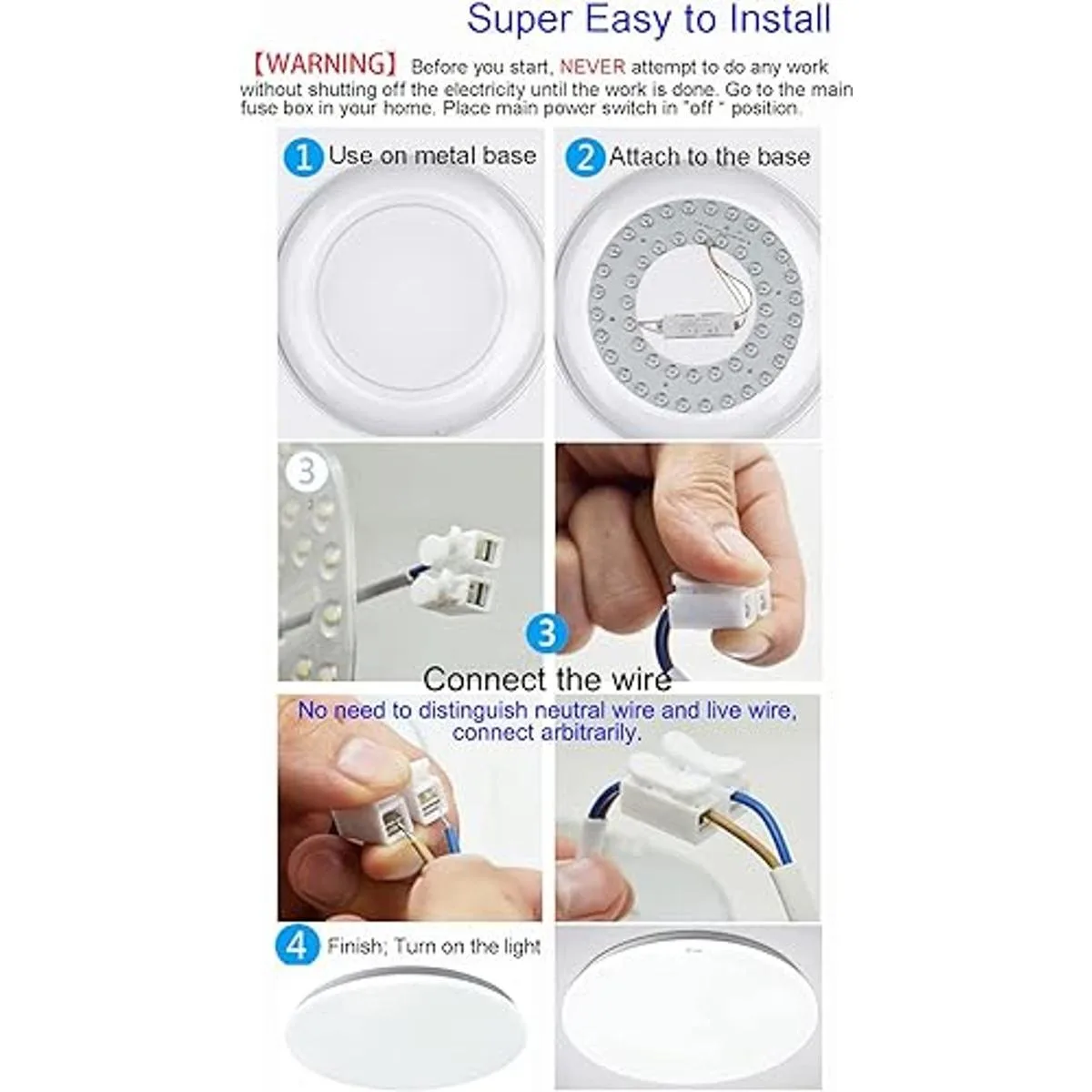 Super Easy to Install

【WARNING】 Before you start, NEVER attempt to do any work without shutting off the electricity until the work is done. Go to the main fuse box in your home. Place main power switch in "off " position.

1 Use on metal base

2 Attach to the base

3

3

Connect the wire

No need to distinguish neutral wire and live wire, connect arbitrarily.

4 Finish; Turn on the light