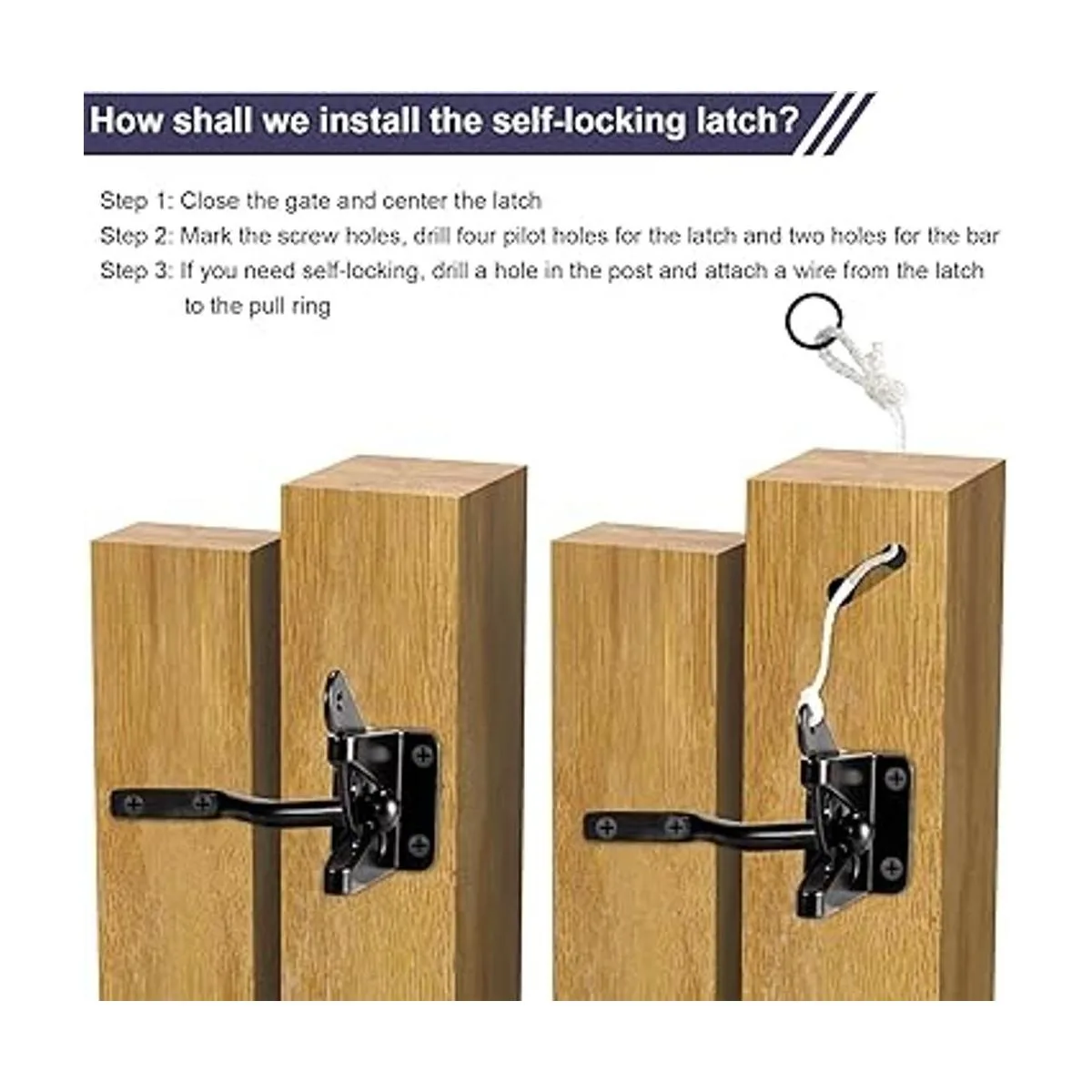 How shall we install the self-locking latch?

Step 1: Close the gate and center the latch
Step 2: Mark the screw holes, drill four pilot holes for the latch and two holes for the bar
Step 3: If you need self-locking, drill a hole in the post and attach a wire from the latch to the pull ring