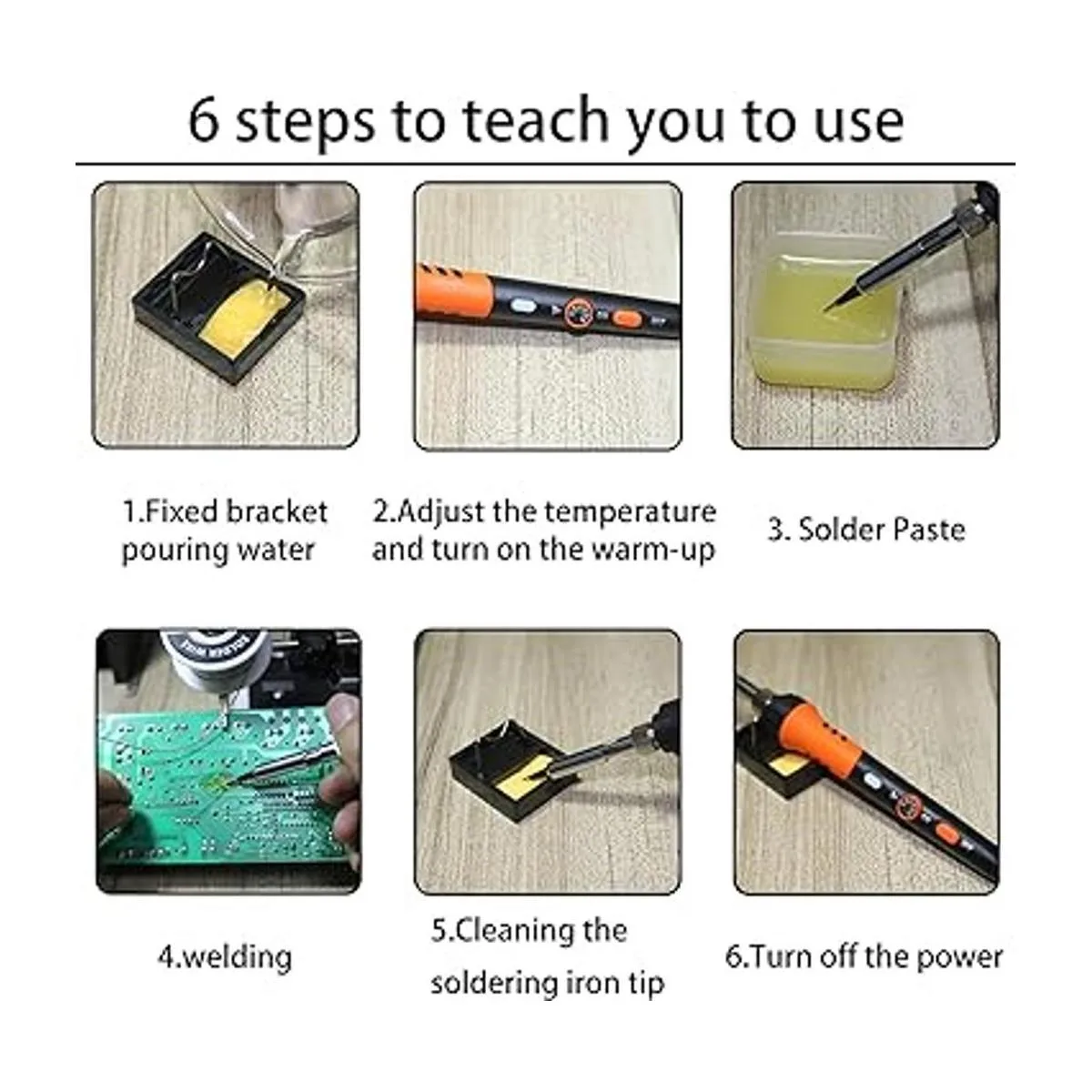 6 steps to teach you to use

1.Fixed bracket pouring water

2.Adjust the temperature and turn on the warm-up

3. Solder Paste

4.welding

5.Cleaning the soldering iron tip

6.Turn off the power