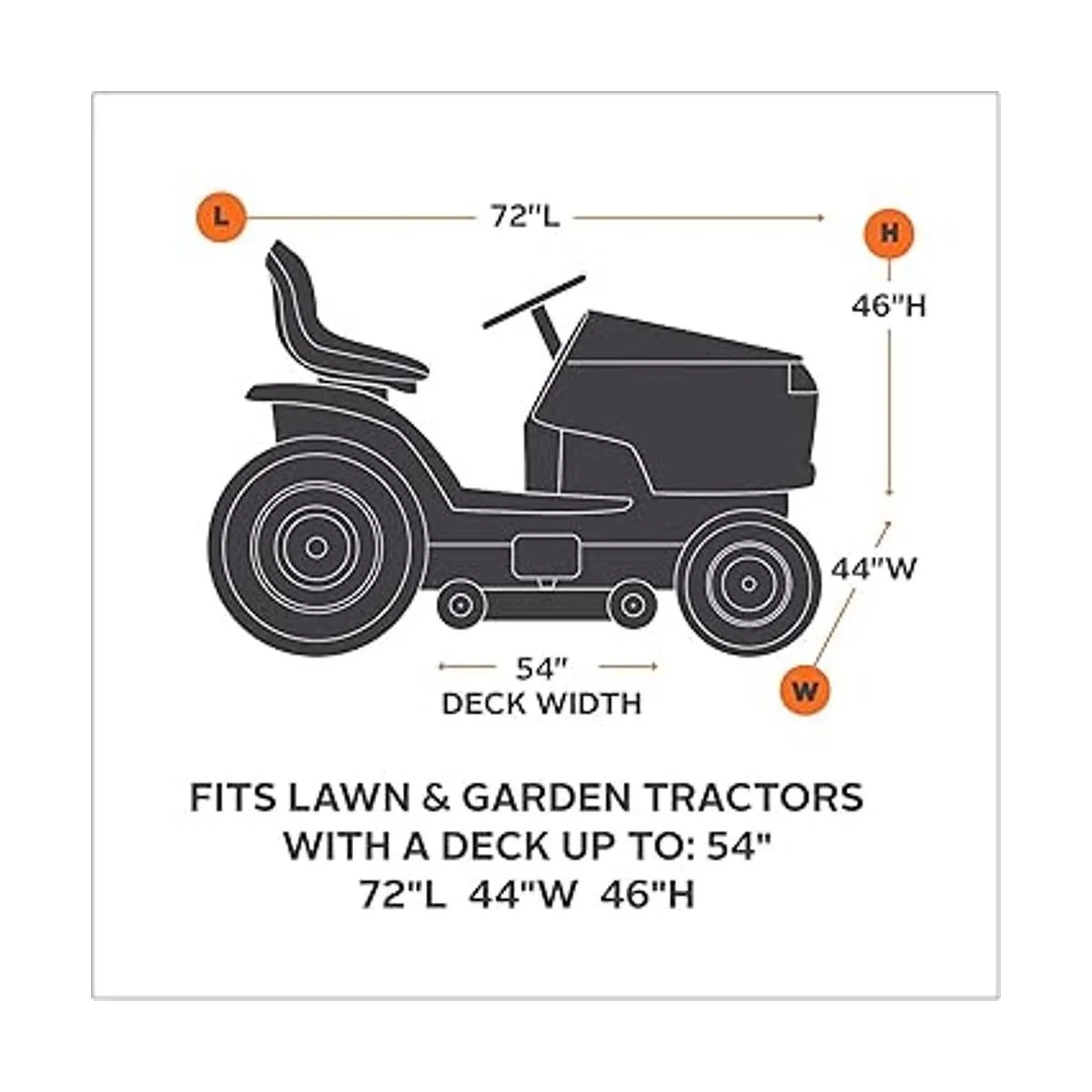 L

72"L

H

46"H

44"W

W

54"
DECK WIDTH

FITS LAWN & GARDEN TRACTORS WITH A DECK UP TO: 54"
72"L 44"W 46"H