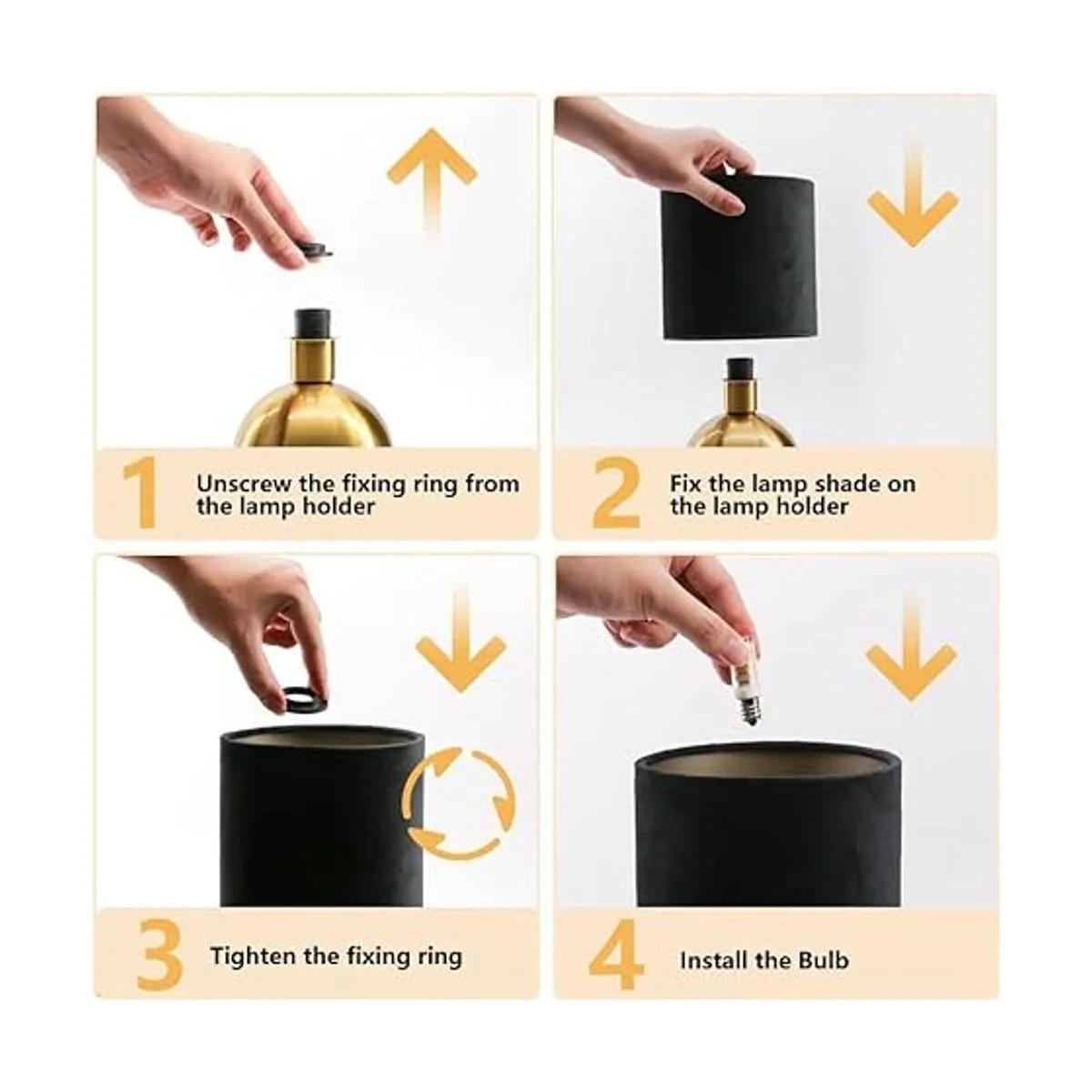 1 Unscrew the fixing ring from the lamp holder

2 Fix the lamp shade on the lamp holder

3 Tighten the fixing ring

4 Install the Bulb