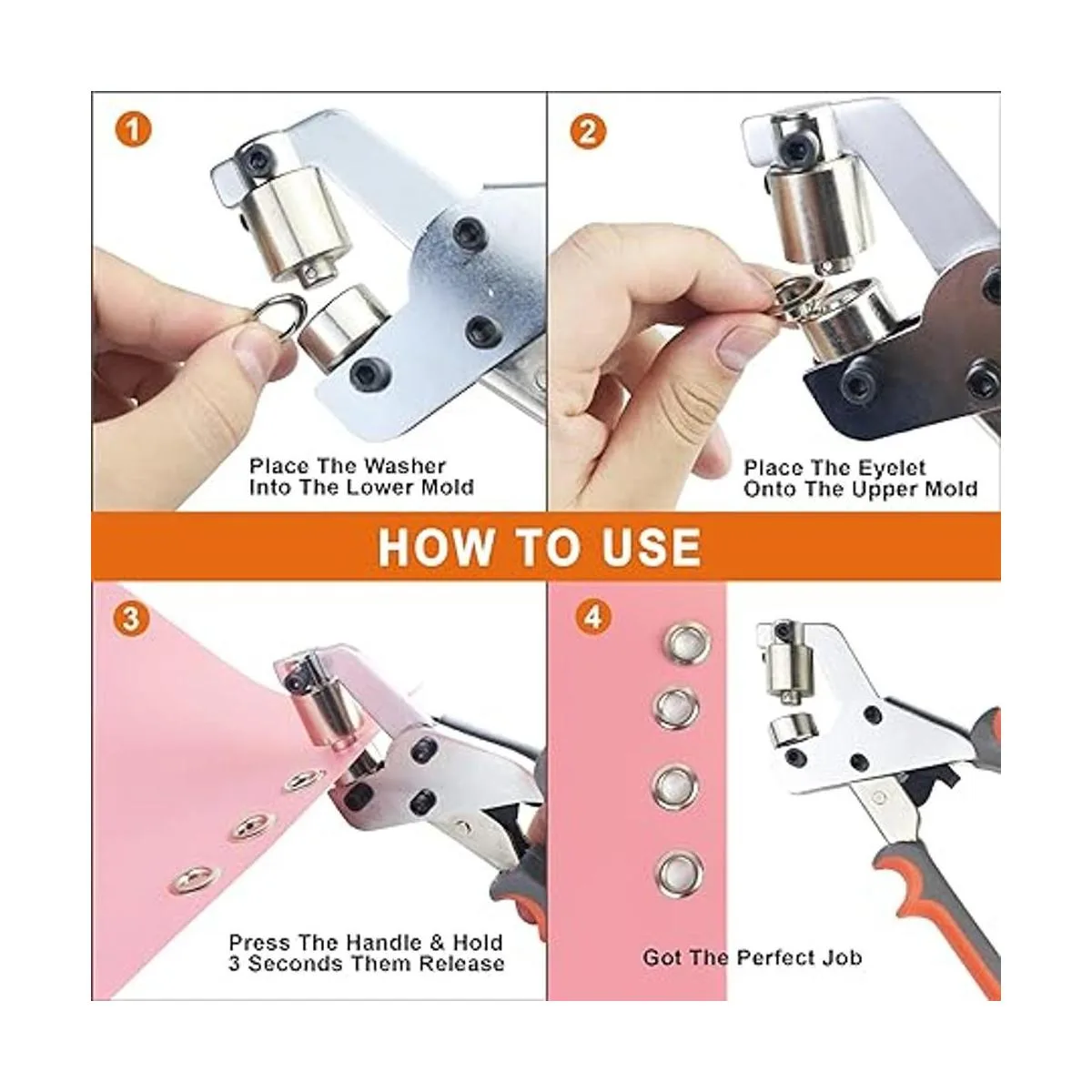 1

Place The Washer Into The Lower Mold

2

Place The Eyelet Onto The Upper Mold

HOW TO USE

3

Press The Handle & Hold 3 Seconds Them Release

4

Got The Perfect Job