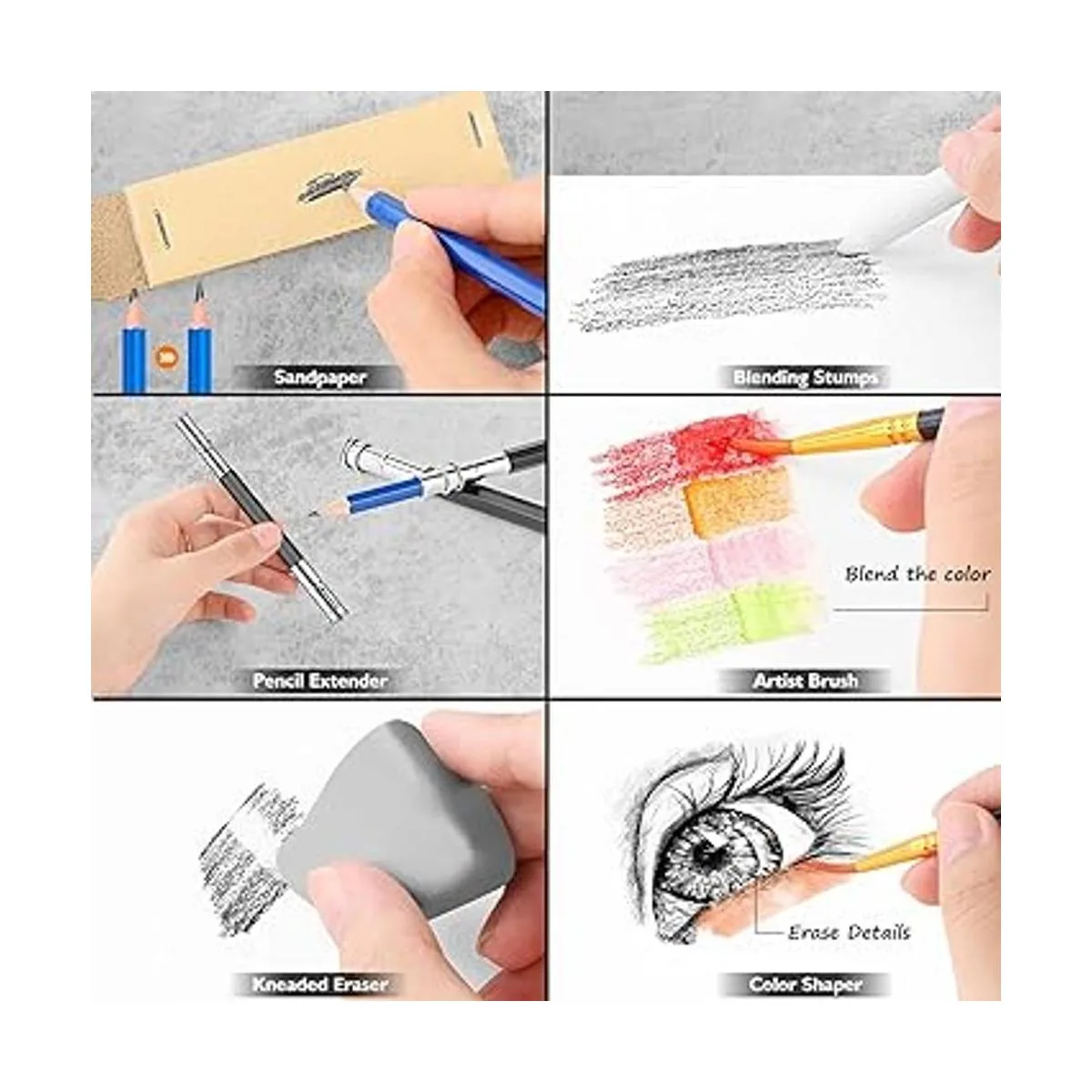 Sandpaper

Blending Stumps

Pencil Extender

Blend the color

Artist Brush

Kneaded Eraser

Erase Details

Color Shaper