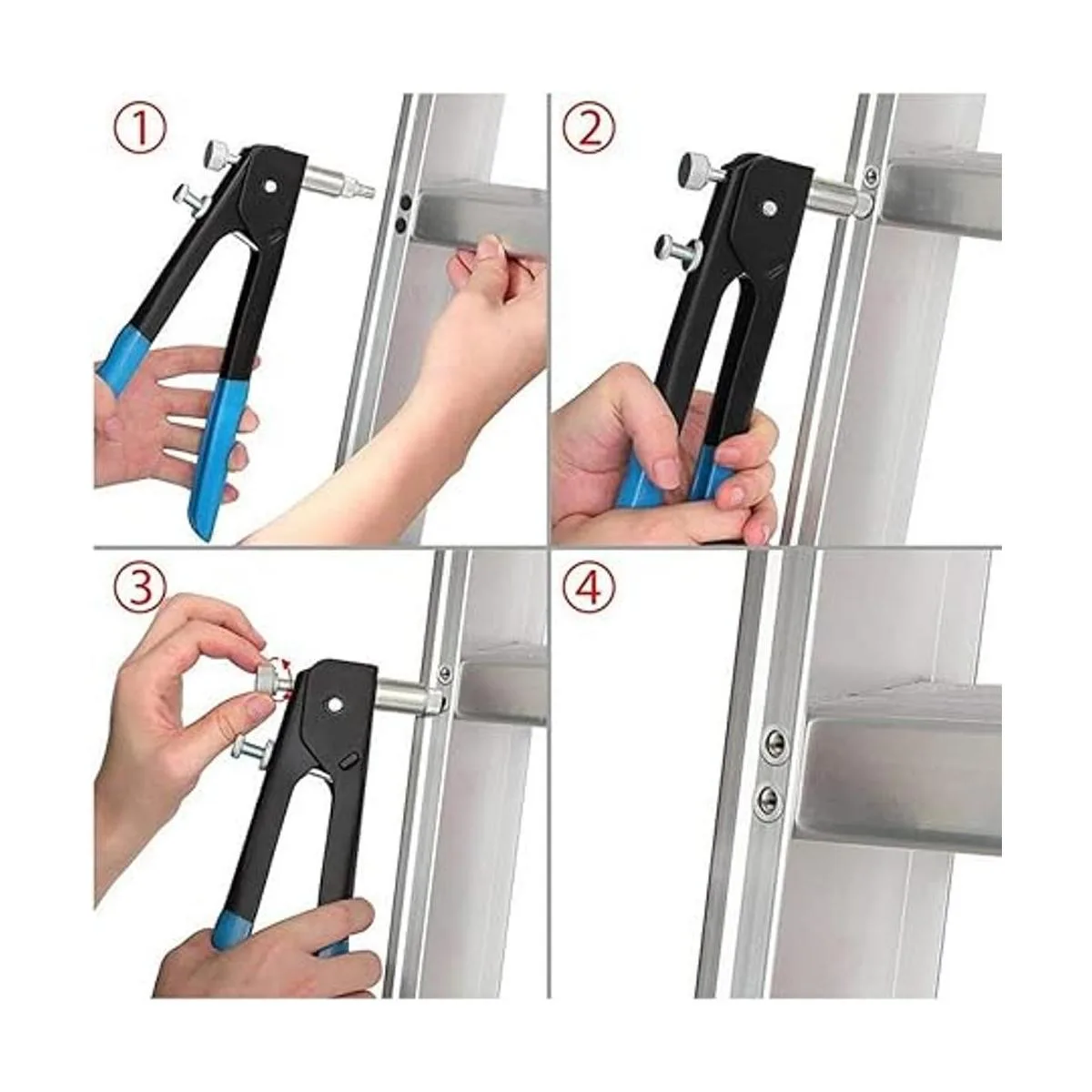 ①

②

③

④