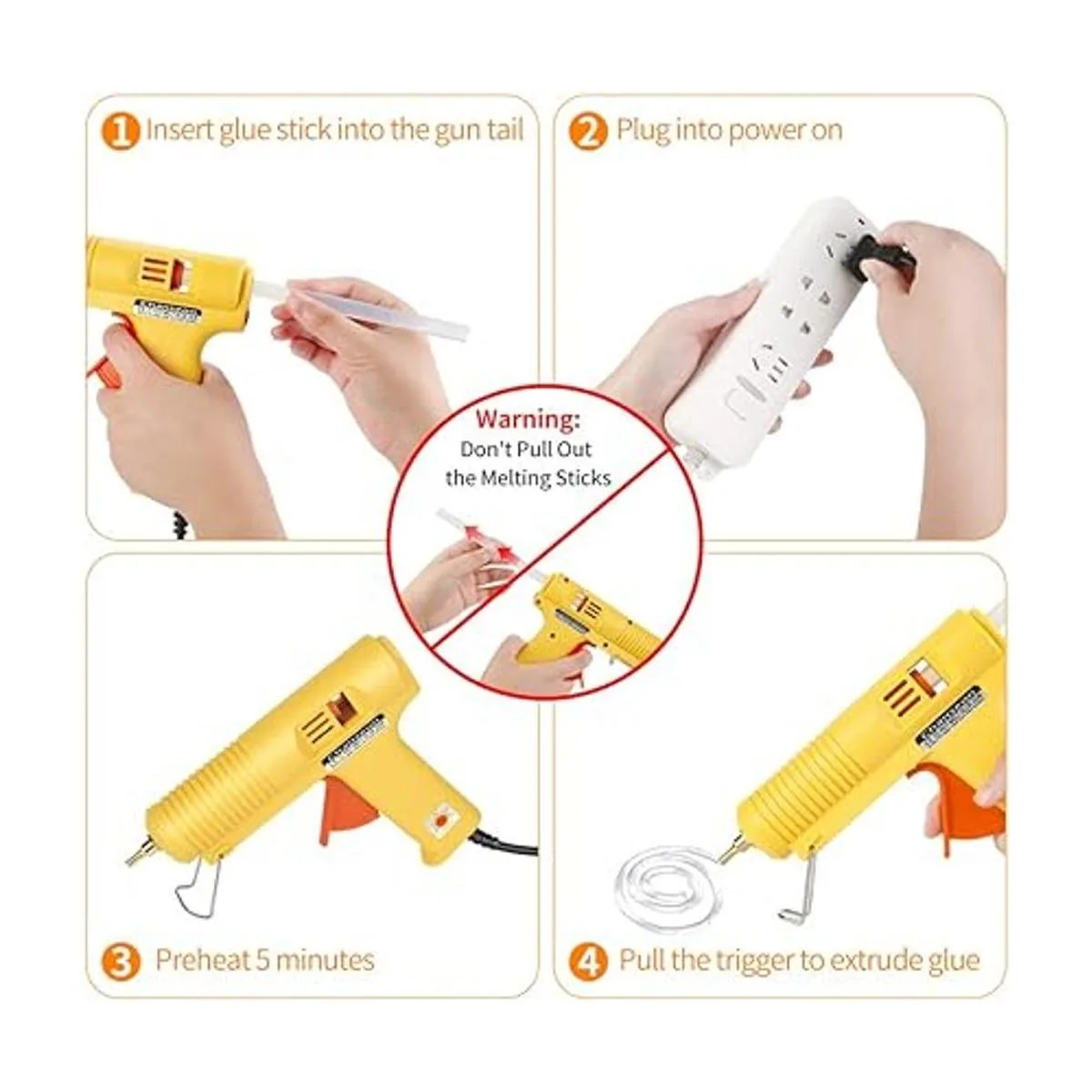 1 Insert glue stick into the gun tail

2 Plug into power on

Warning:
Don't Pull Out the Melting Sticks

3 Preheat 5 minutes

4 Pull the trigger to extrude glue