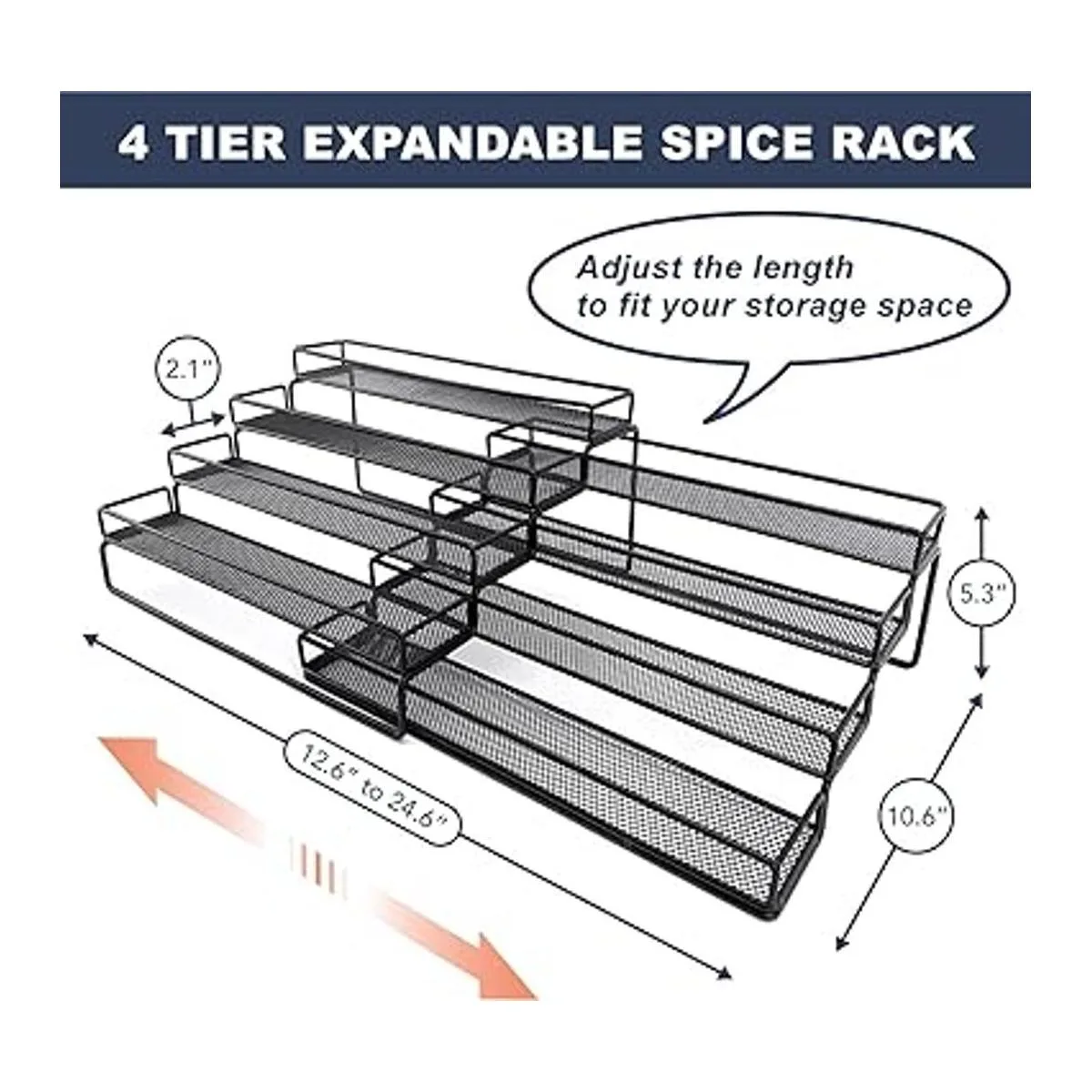 4 TIER EXPANDABLE SPICE RACK

Adjust the length to fit your storage space

2.1"

5.3"

12.6" to 24.6"

10.6"