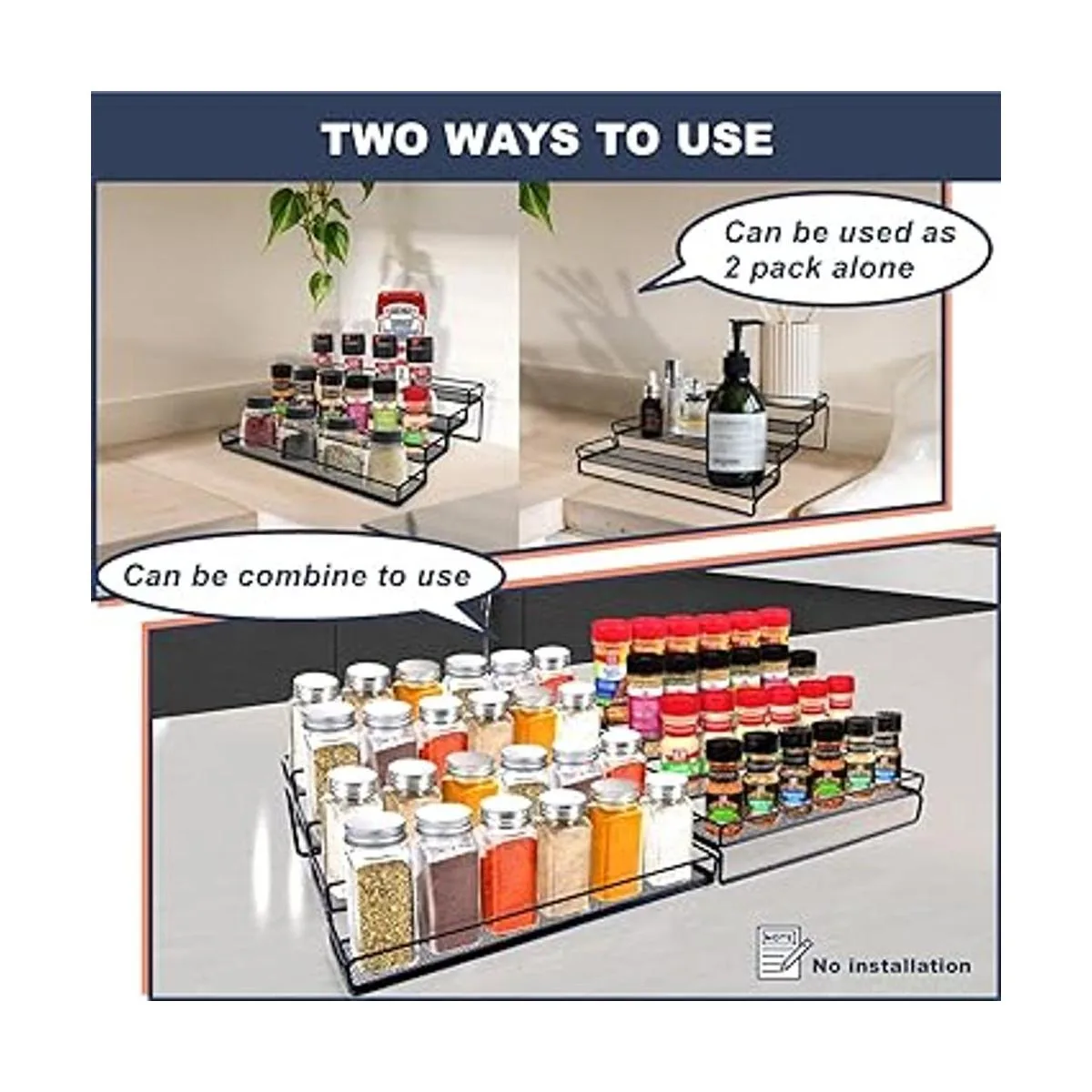 TWO WAYS TO USE

Can be used as 2 pack alone

Can be combine to use

No installation