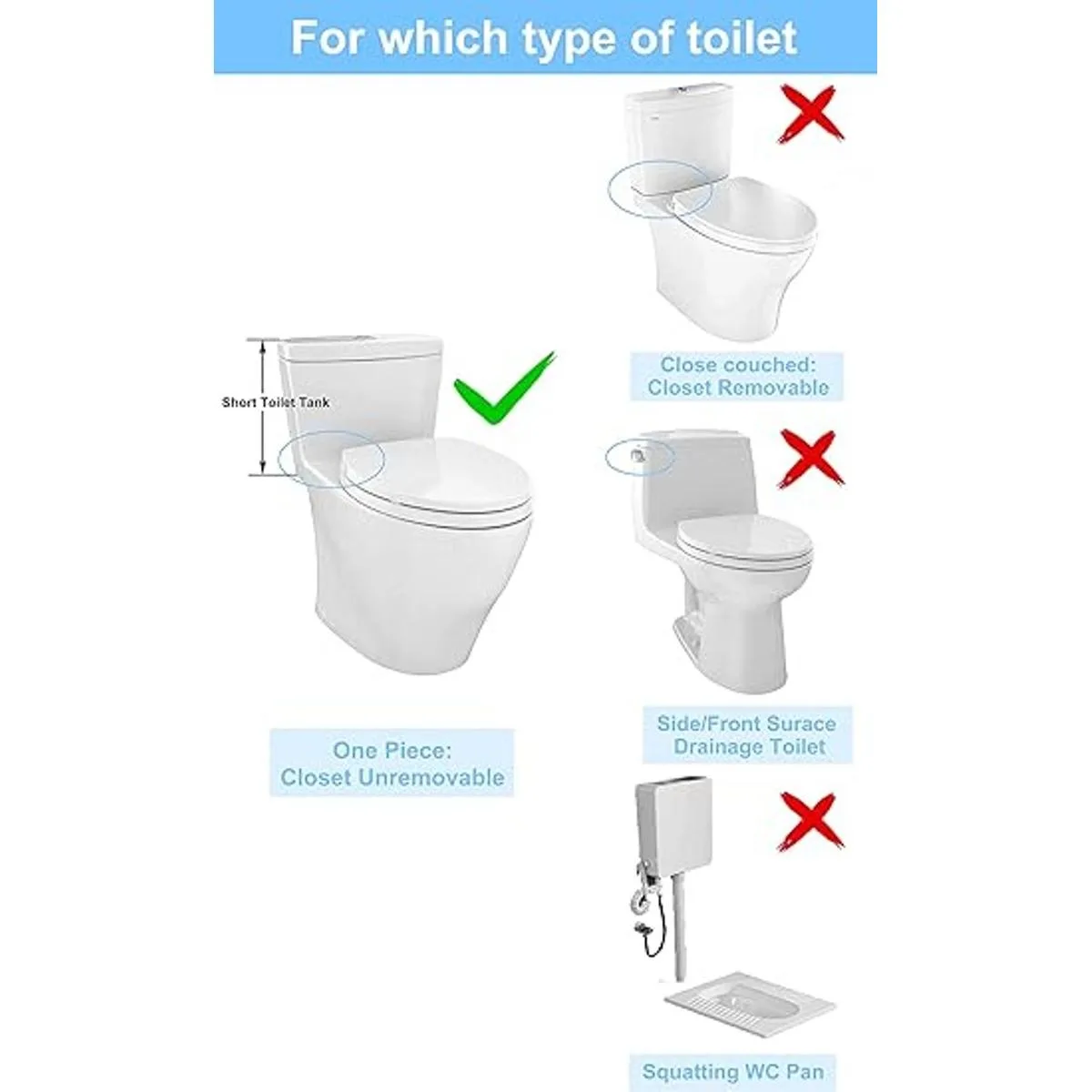 For which type of toilet

Short Toilet Tank

One Piece:
Closet Unremovable

Close couched:
Closet Removable

Side/Front Surace
Drainage Toilet

Squatting WC Pan