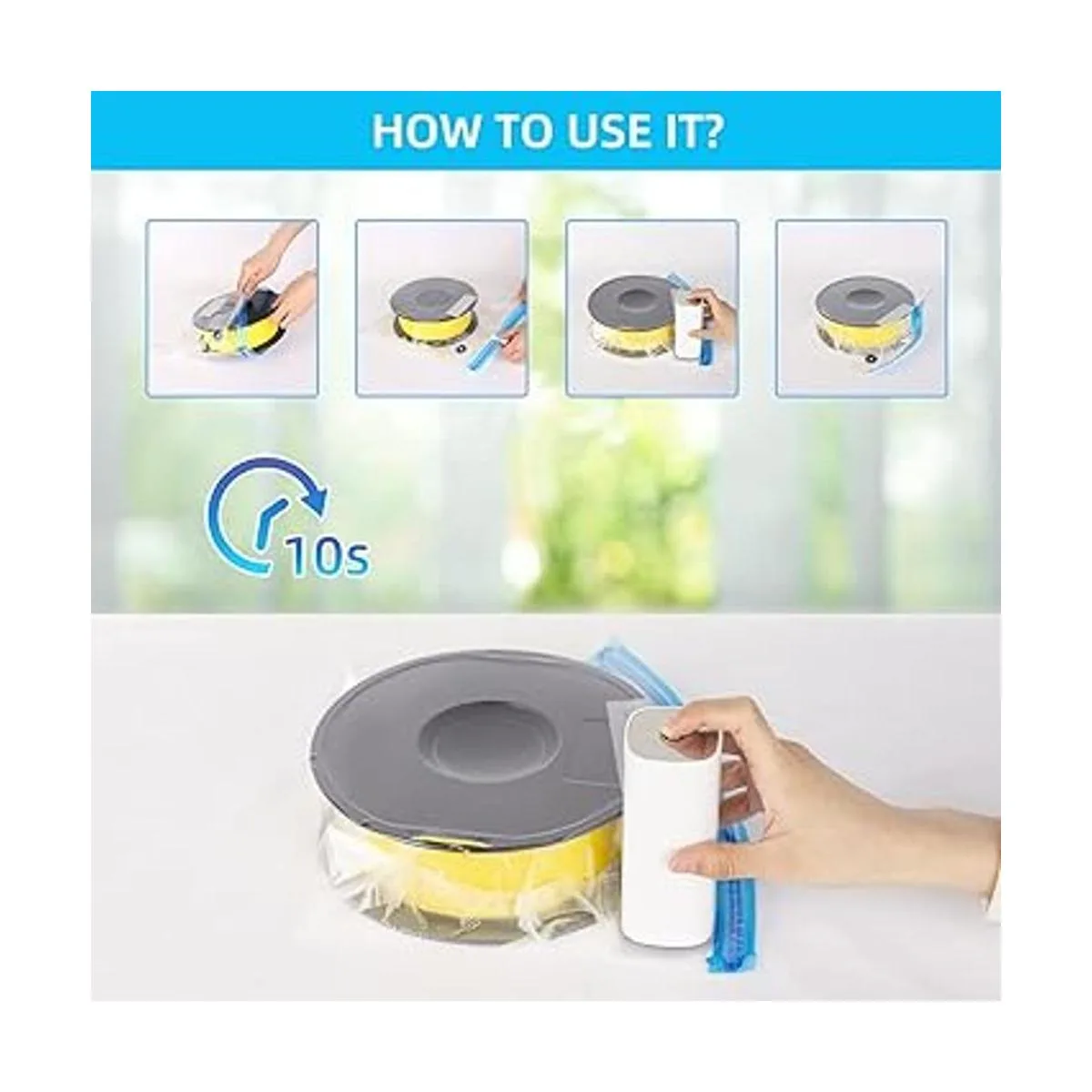 HOW TO USE IT?

10s