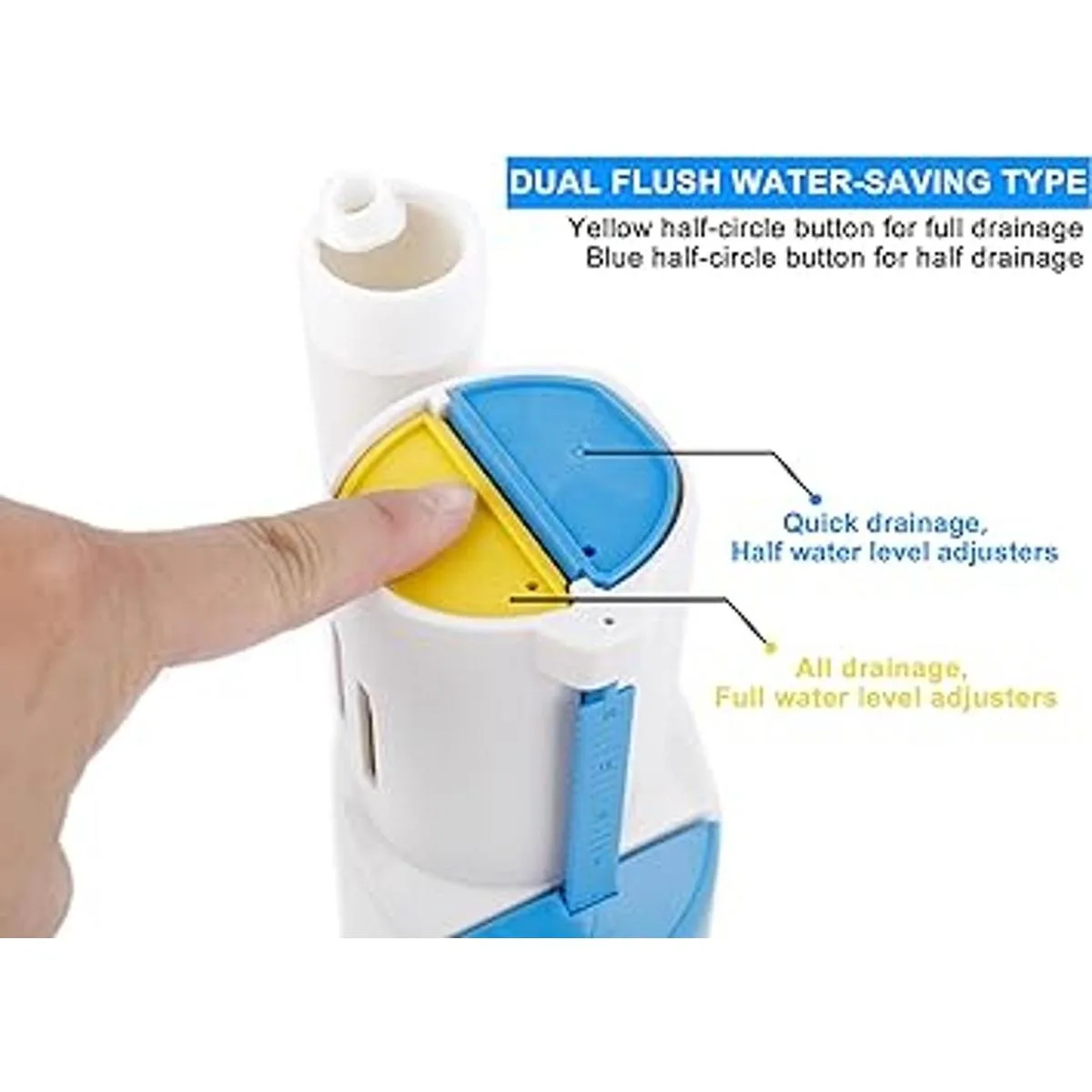 DUAL FLUSH WATER-SAVING TYPE
Yellow half-circle button for full drainage
Blue half-circle button for half drainage

Quick drainage,
Half water level adjusters

All drainage,
Full water level adjusters