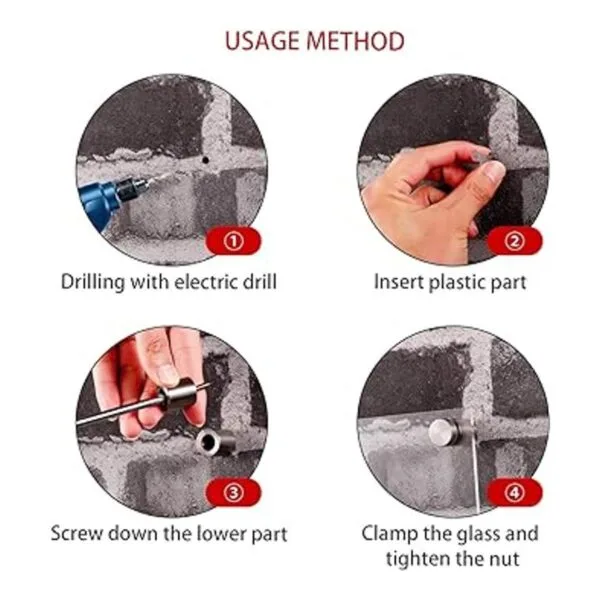 USAGE METHOD

①

Drilling with electric drill

②

Insert plastic part

③

Screw down the lower part

④

Clamp the glass and tighten the nut