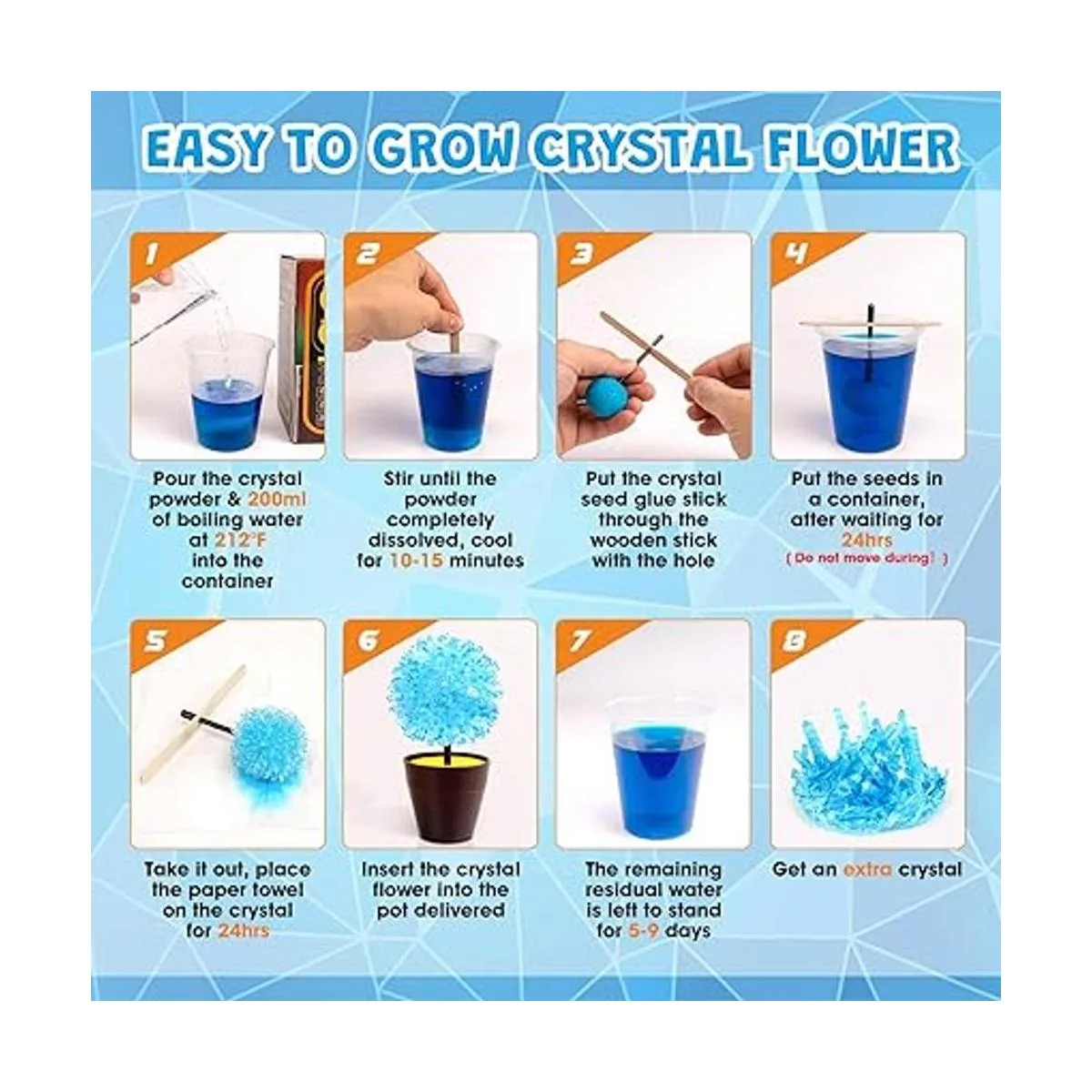 EASY TO GROW CRYSTAL FLOWER

1

Pour the crystal powder & 200ml of boiling water at 212°F into the container

2

Stir until the powder completely dissolved, cool for 10-15 minutes

3

Put the crystal seed glue stick through the wooden stick with the hole

4

Put the seeds in a container, after waiting for 24hrs
( Do not move during! )

5

Take it out, place the paper towel on the crystal for 24hrs

6

Insert the crystal flower into the pot delivered

7

The remaining residual water is left to stand for 5-9 days

8

Get an extra crystal