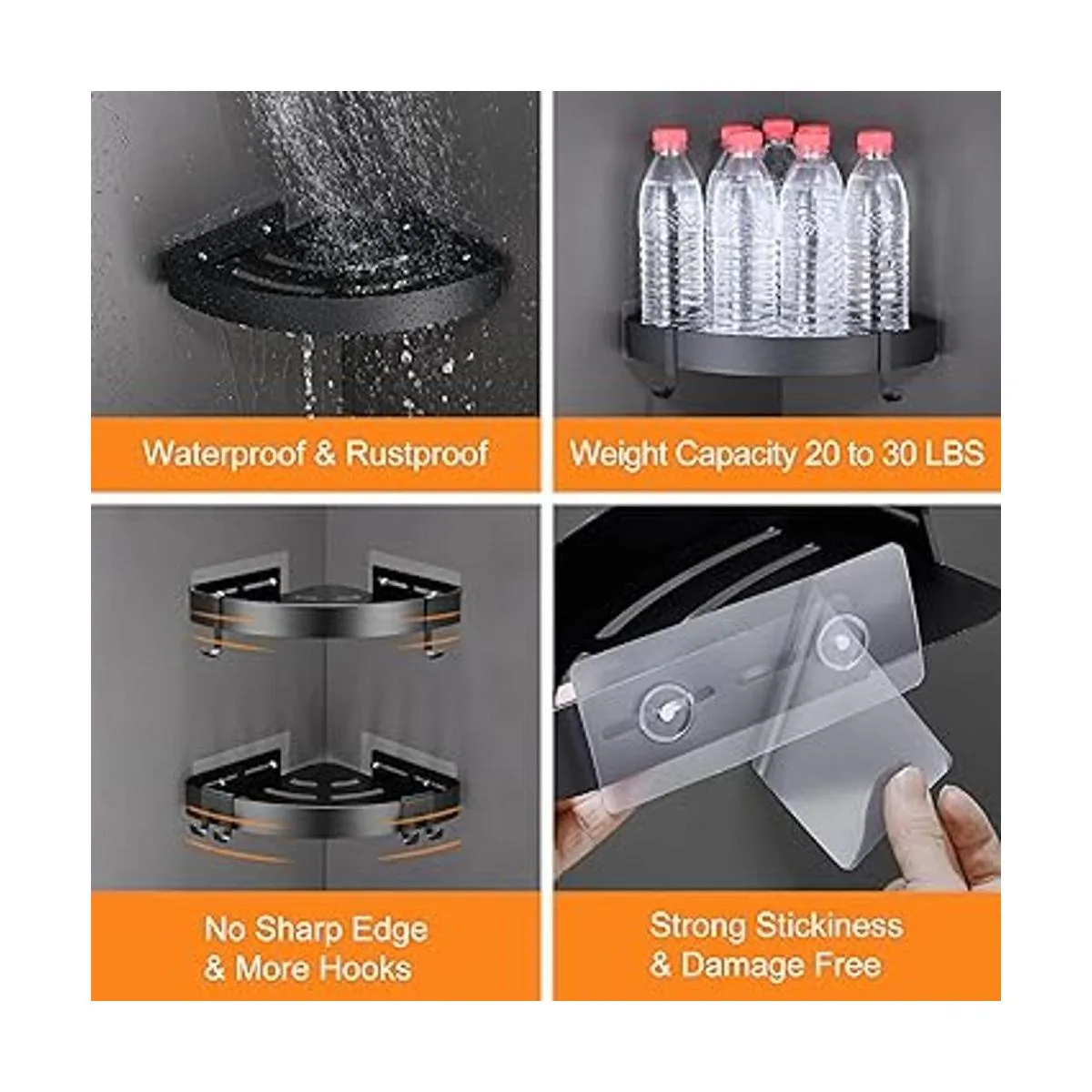 Waterproof & Rustproof

Weight Capacity 20 to 30 LBS

No Sharp Edge & More Hooks

Strong Stickiness & Damage Free