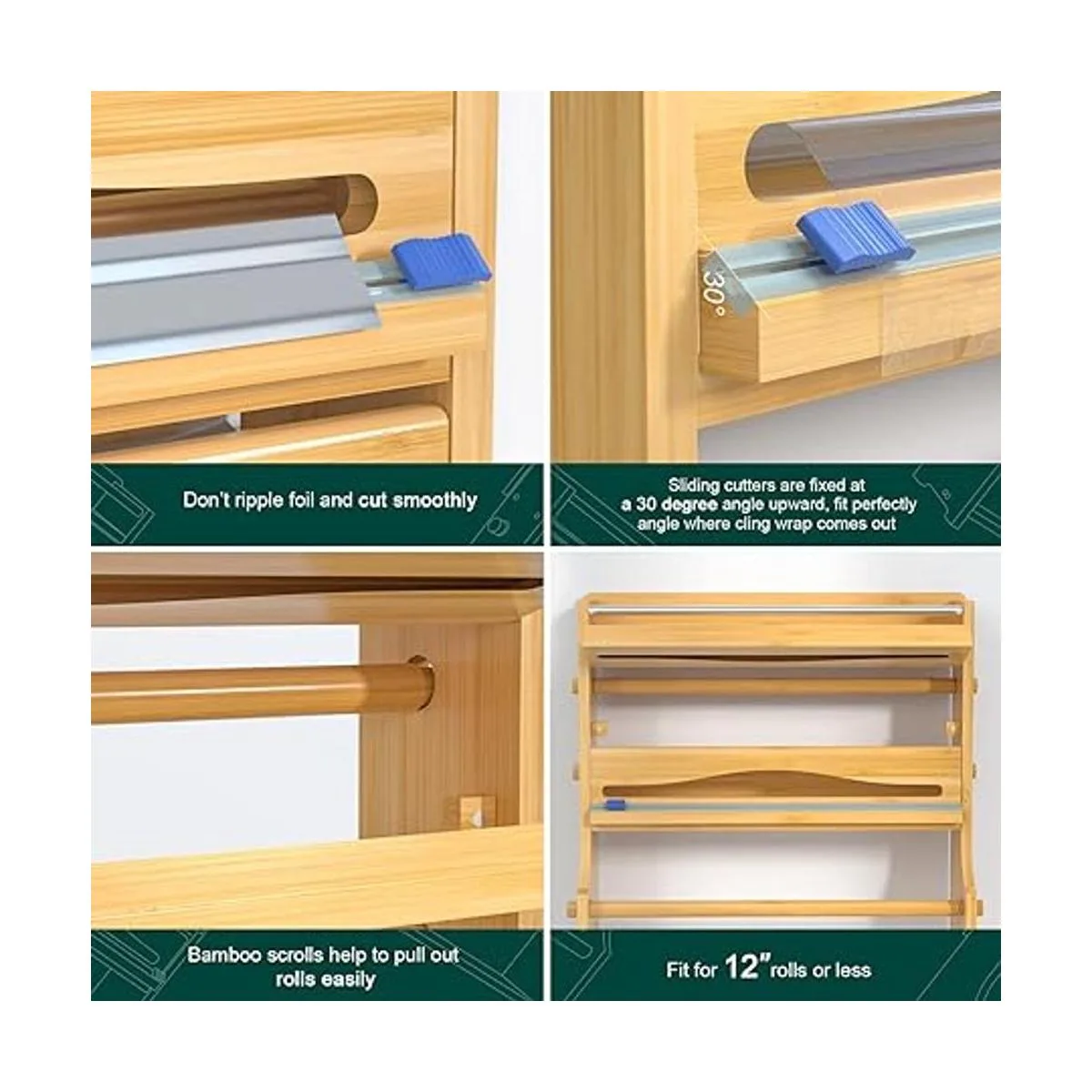 Don't ripple foil and cut smoothly

30°

Sliding cutters are fixed at a 30 degree angle upward, fit perfectly angle where cling wrap comes out

Bamboo scrolls help to pull out rolls easily

Fit for 12" rolls or less