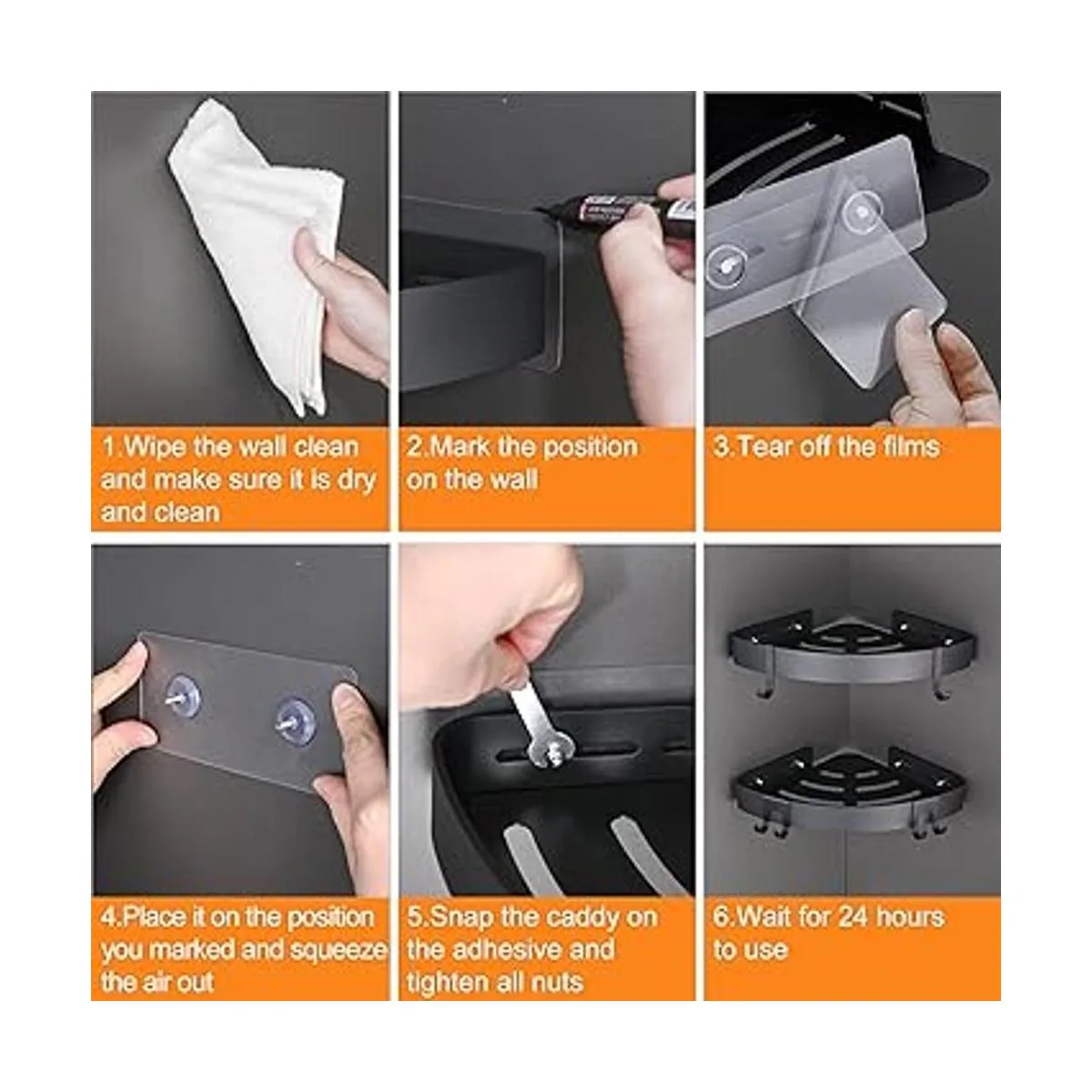 1.Wipe the wall clean and make sure it is dry and clean

2.Mark the position on the wall

3.Tear off the films

4.Place it on the position you marked and squeeze the air out

5.Snap the caddy on the adhesive and tighten all nuts

6.Wait for 24 hours to use