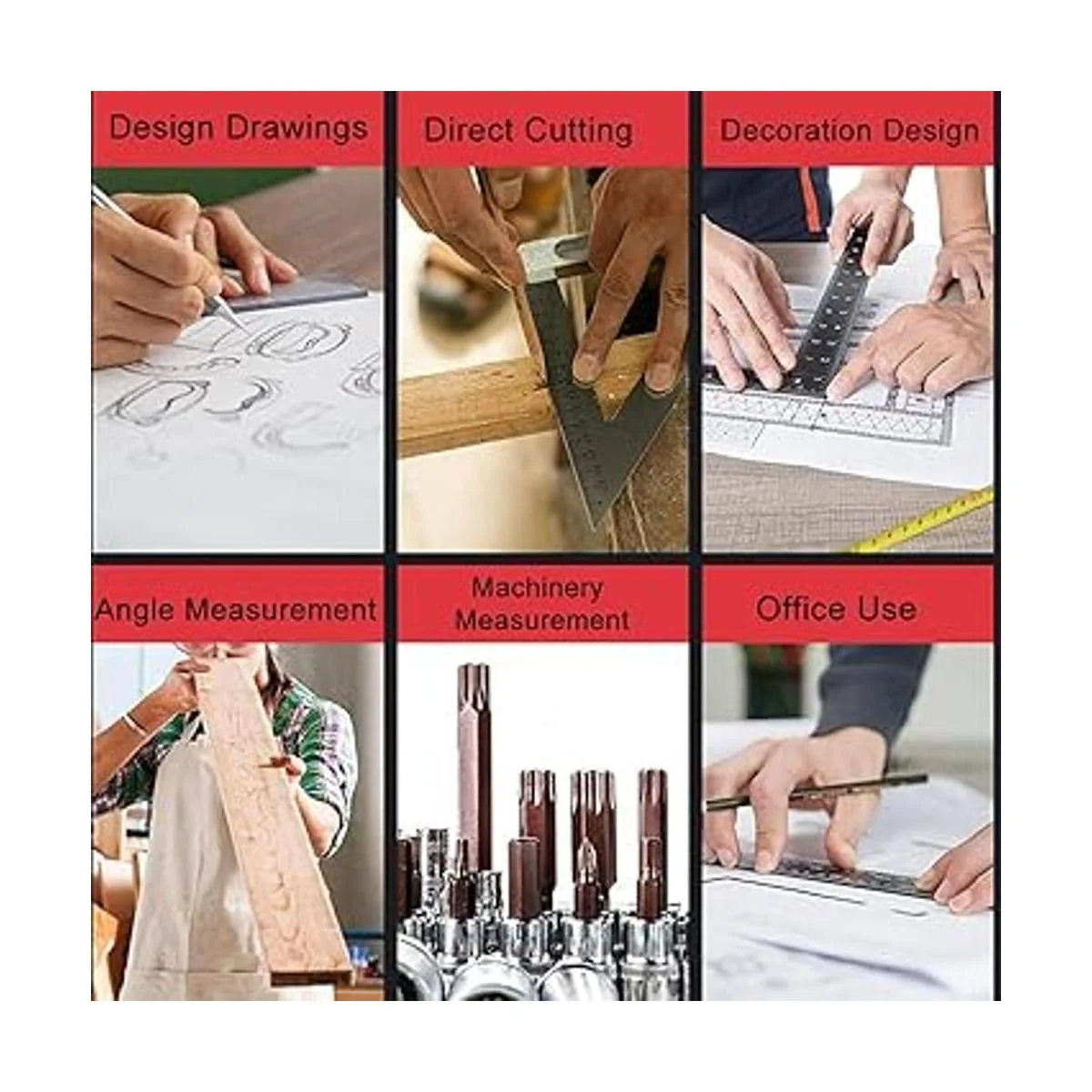 Design Drawings

Direct Cutting

Decoration Design

Angle Measurement

Machinery Measurement

Office Use