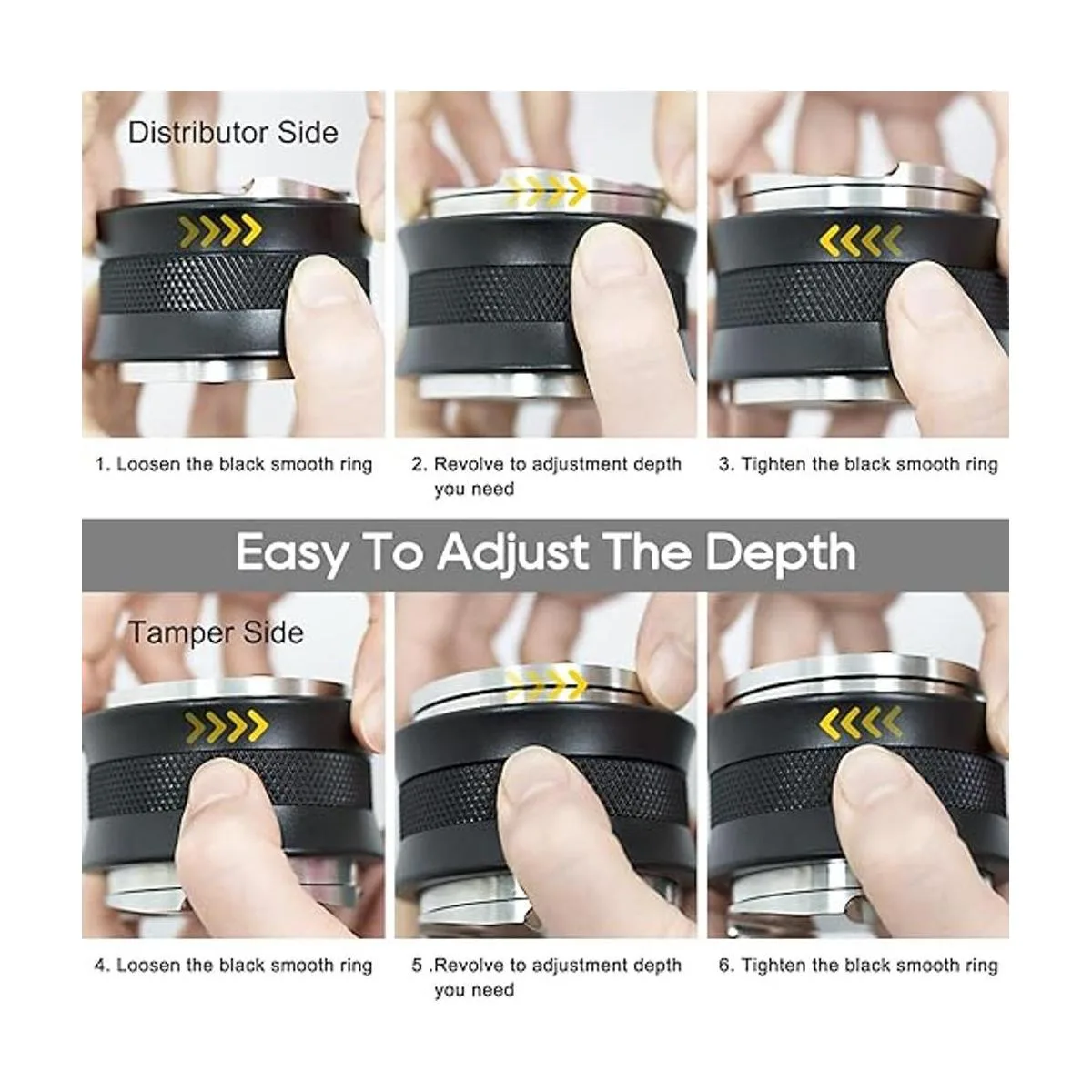 Distributor Side

1. Loosen the black smooth ring

2. Revolve to adjustment depth you need

3. Tighten the black smooth ring

Easy To Adjust The Depth

Tamper Side

4. Loosen the black smooth ring

5 .Revolve to adjustment depth you need

6. Tighten the black smooth ring