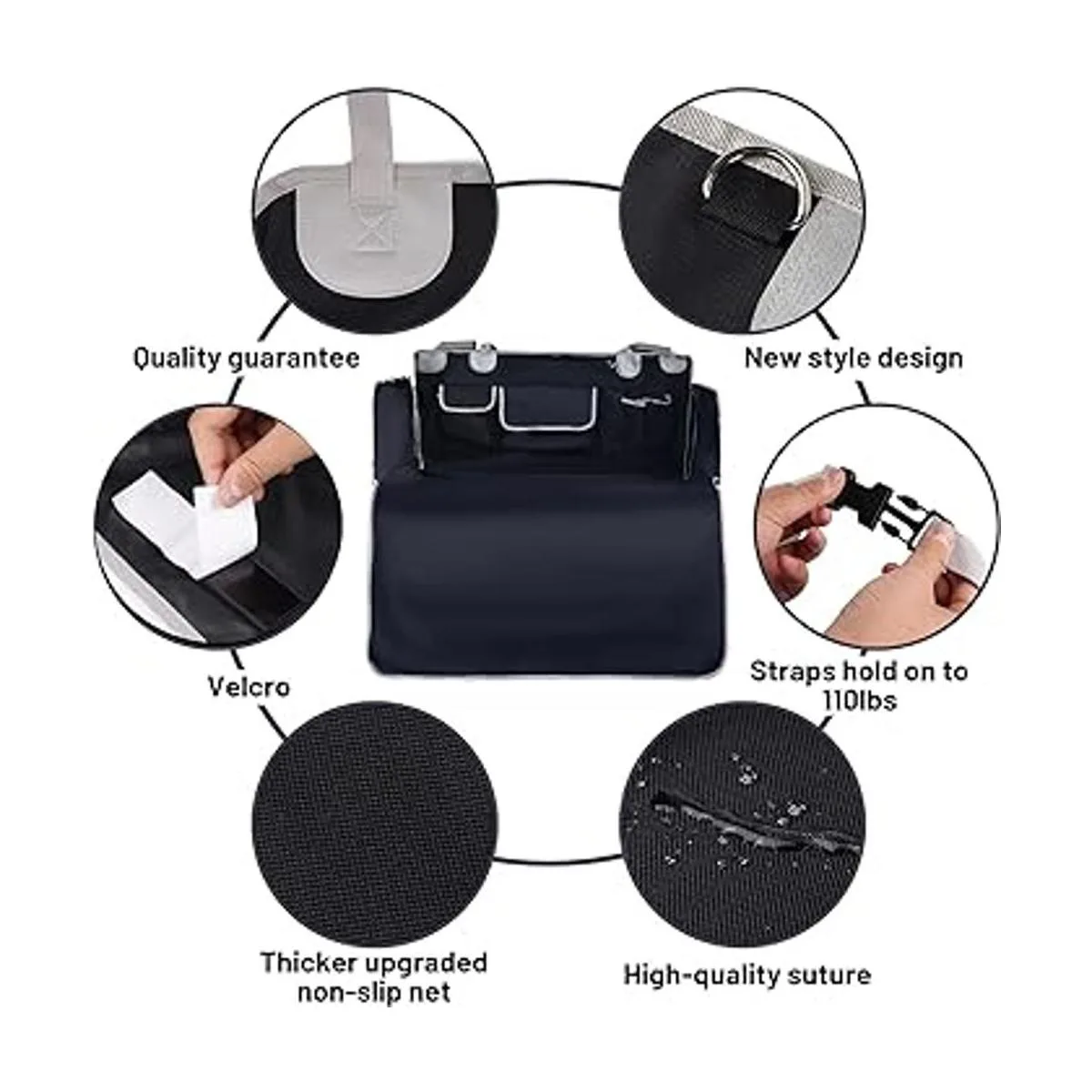 Quality guarantee

New style design

Velcro

Straps hold on to 110lbs

Thicker upgraded non-slip net

High-quality suture