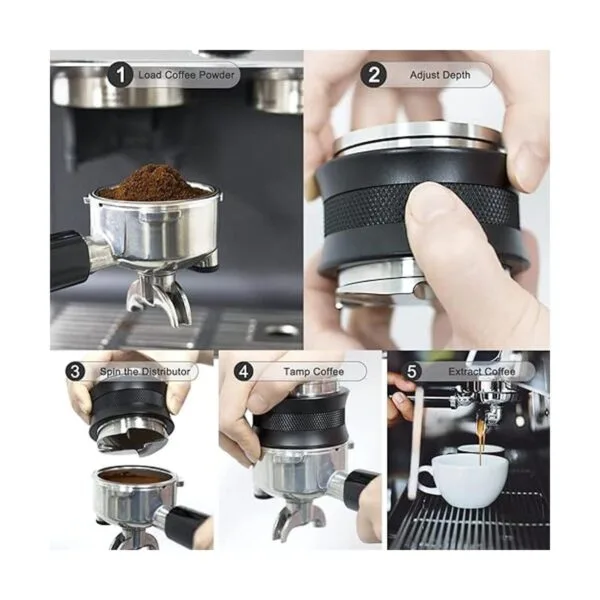 1 Load Coffee Powder

2 Adjust Depth

3 Spin the Distributor

4 Tamp Coffee

5 Extract Coffee