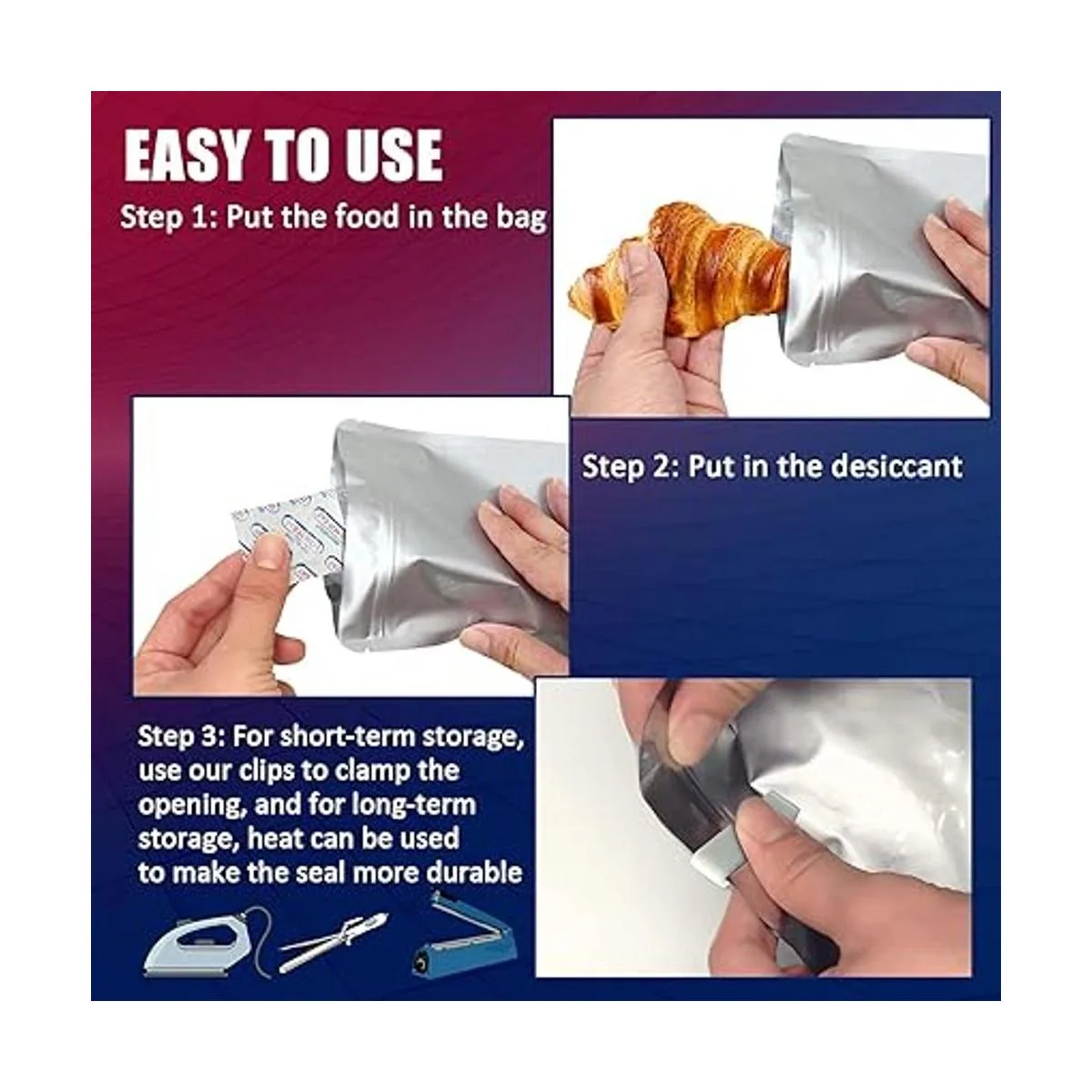 EASY TO USE

Step 1: Put the food in the bag

Step 2: Put in the desiccant

Step 3: For short-term storage, use our clips to clamp the opening, and for long-term storage, heat can be used to make the seal more durable