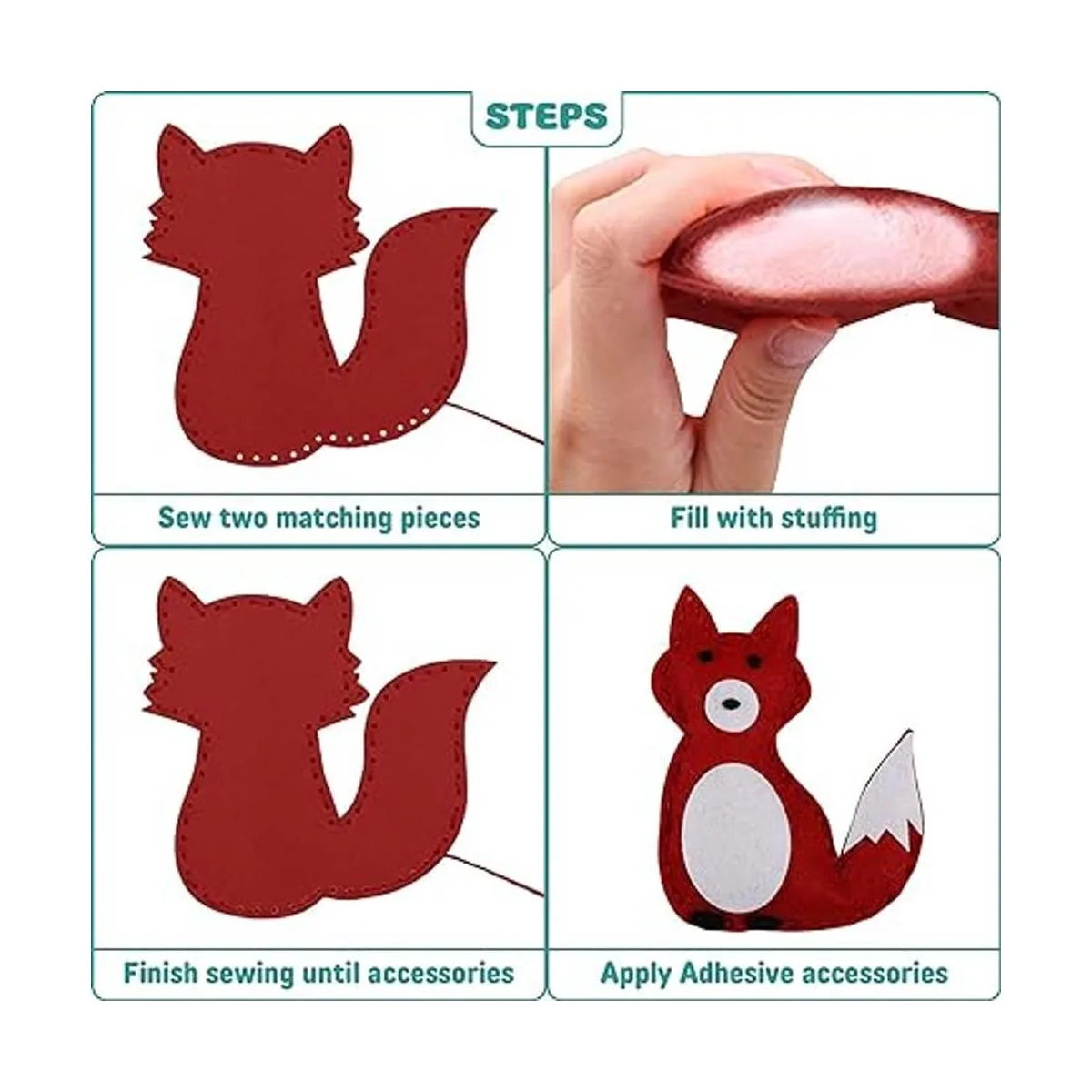 STEPS

Sew two matching pieces

Fill with stuffing

Finish sewing until accessories

Apply Adhesive accessories