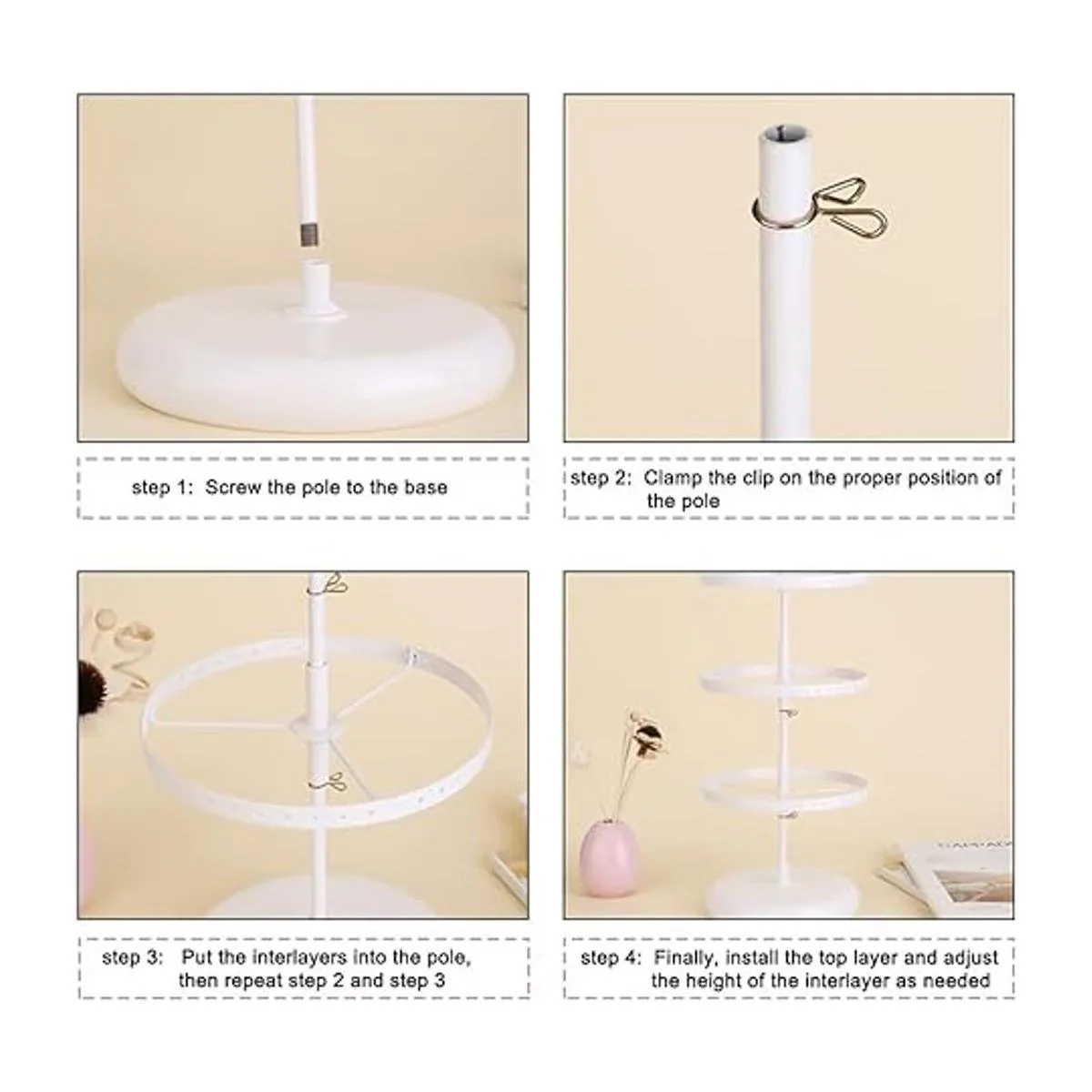 step 1: Screw the pole to the base

step 2: Clamp the clip on the proper position of the pole

step 3: Put the interlayers into the pole, then repeat step 2 and step 3

step 4: Finally, install the top layer and adjust the height of the interlayer as needed